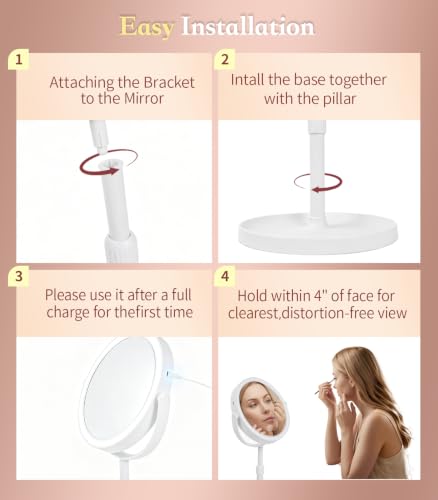 Easy Installation

1
Attaching the Bracket to the Mirror

2
Intall the base together with the pillar

3
Please use it after a full charge for thefirst time

4
Hold within 4" of face for clearest,distortion-free view