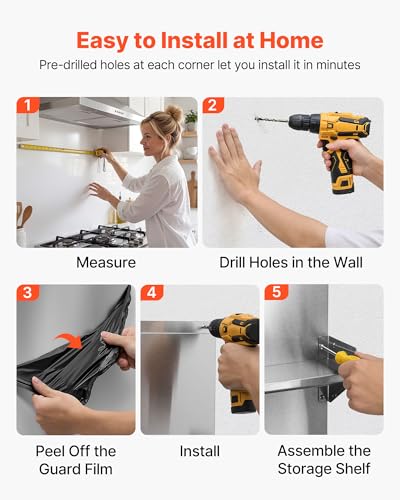 Easy to Install at Home

Pre-drilled holes at each corner let you install it in minutes

1

Measure

2

Drill Holes in the Wall

3

Peel Off the Guard Film

4

Install

5

Assemble the Storage Shelf