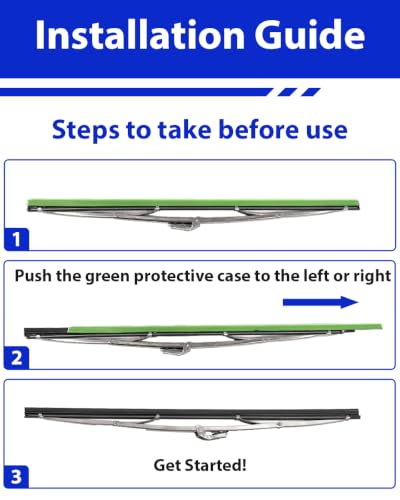 Installation Guide

Steps to take before use

1

Push the green protective case to the left or right

2

Get Started!

3