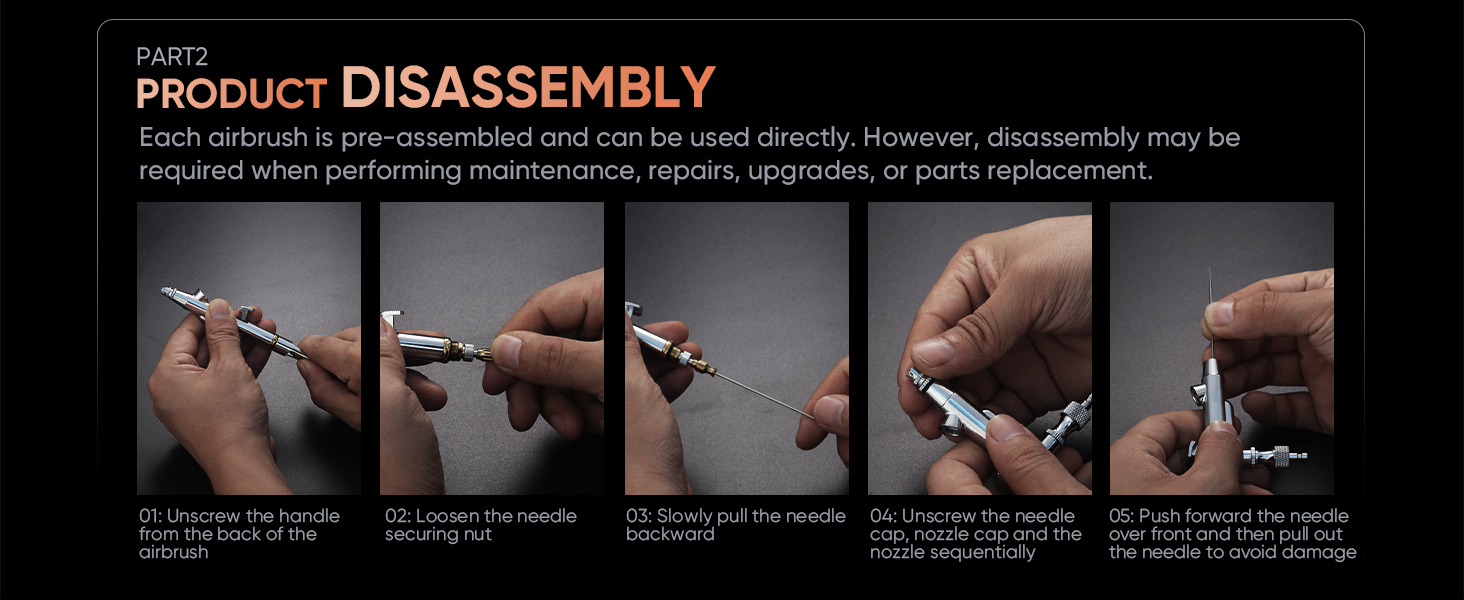 PART2
PRODUCT DISASSEMBLY

Each airbrush is pre-assembled and can be used directly. However, disassembly may be required when performing maintenance, repairs, upgrades, or parts replacement.

01: Unscrew the handle from the back of the airbrush

02: Loosen the needle securing nut

03: Slowly pull the needle backward

04: Unscrew the needle cap, nozzle cap and the nozzle sequentially

05: Push forward the needle over front and then pull out the needle to avoid damage