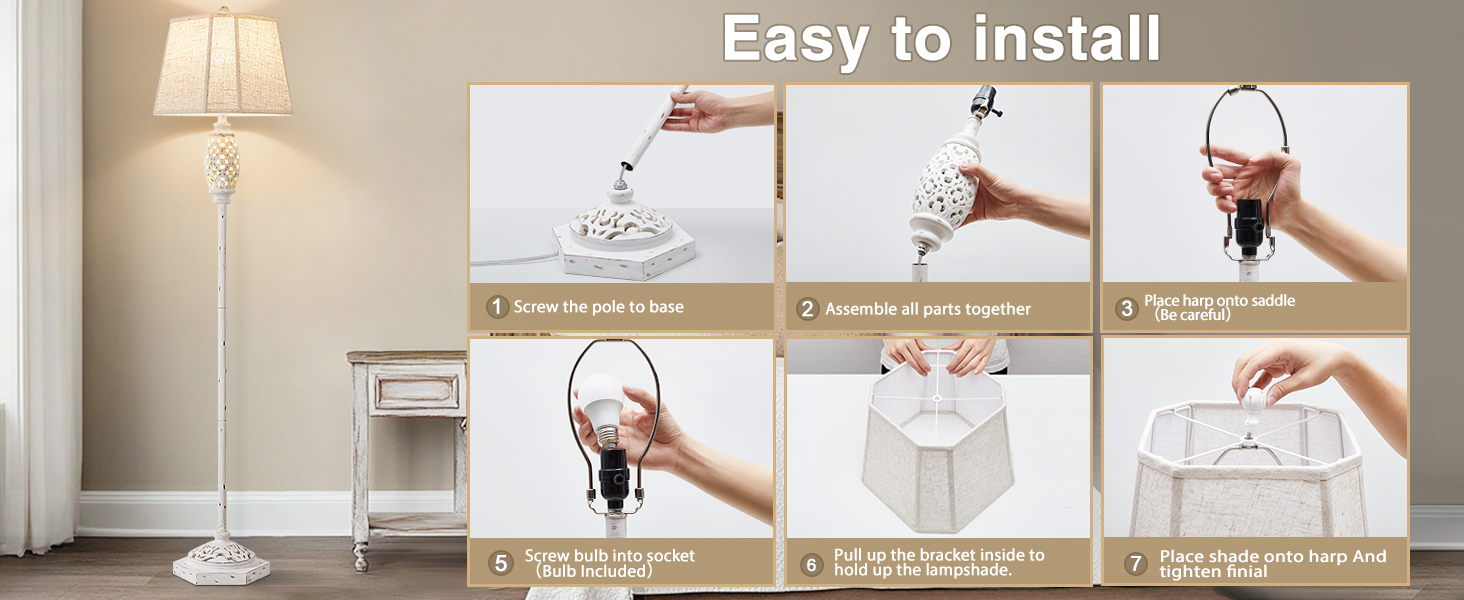 Easy to install

1 Screw the pole to base

2 Assemble all parts together

3 Place harp onto saddle (Be careful)

5 Screw bulb into socket (Bulb Included)

6 Pull up the bracket inside to hold up the lampshade.

7 Place shade onto harp And tighten finial