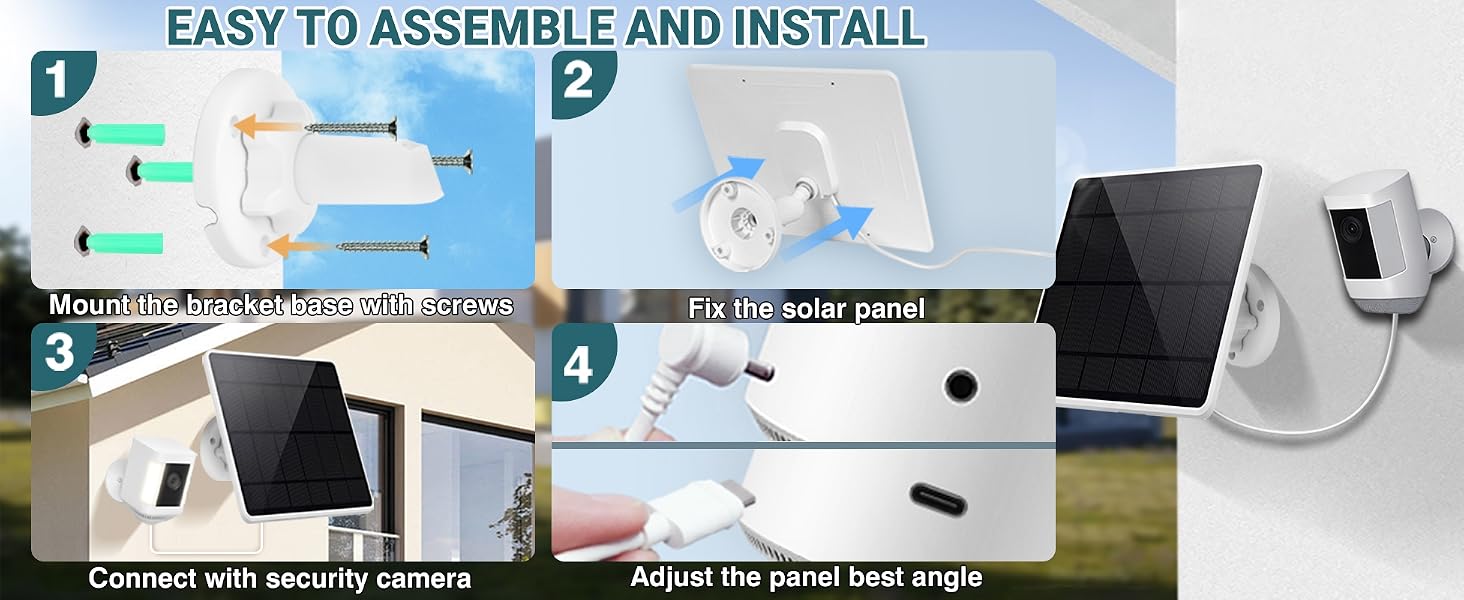 EASY TO ASSEMBLE AND INSTALL

1

Mount the bracket base with screws

2

Fix the solar panel

3

Connect with security camera

4

Adjust the panel best angle