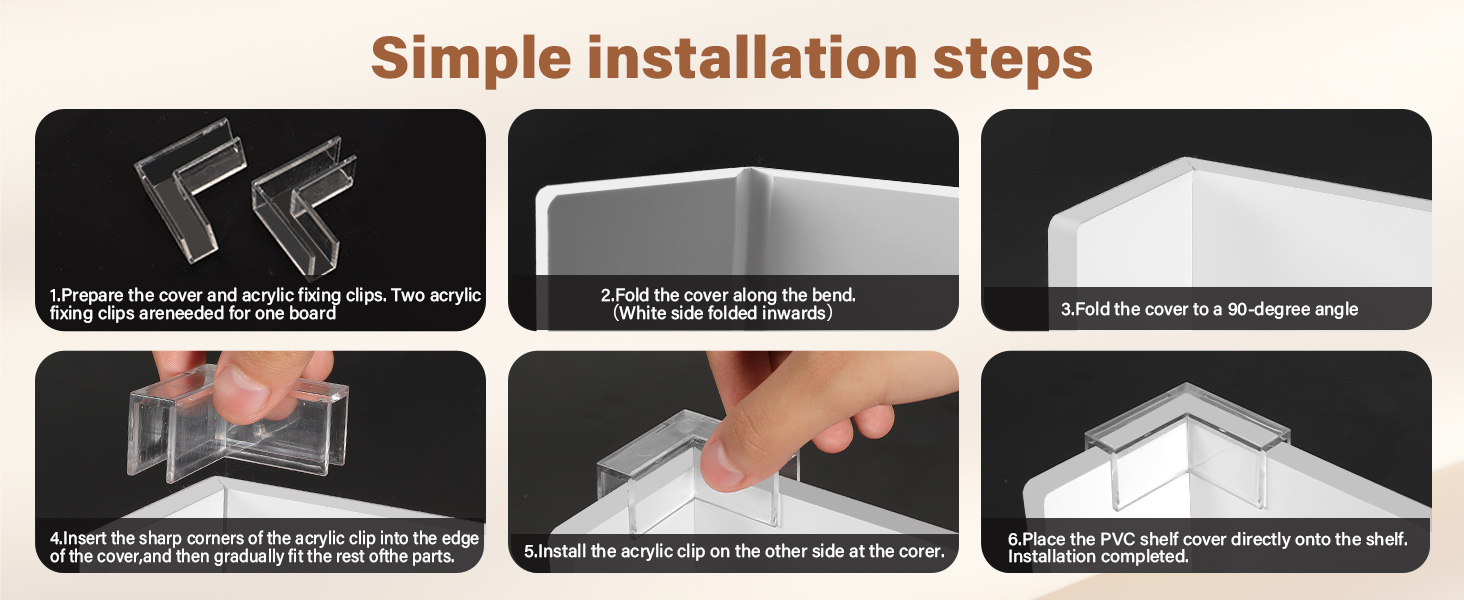 Simple installation steps

1.Prepare the cover and acrylic fixing clips. Two acrylic fixing clips areneeded for one board

2.Fold the cover along the bend.
（White side folded inwards）

3.Fold the cover to a 90-degree angle

4.Insert the sharp corners of the acrylic clip into the edge of the cover,and then gradually fit the rest ofthe parts.

5.Install the acrylic clip on the other side at the corer.

6.Place the PVC shelf cover directly onto the shelf. Installation completed.