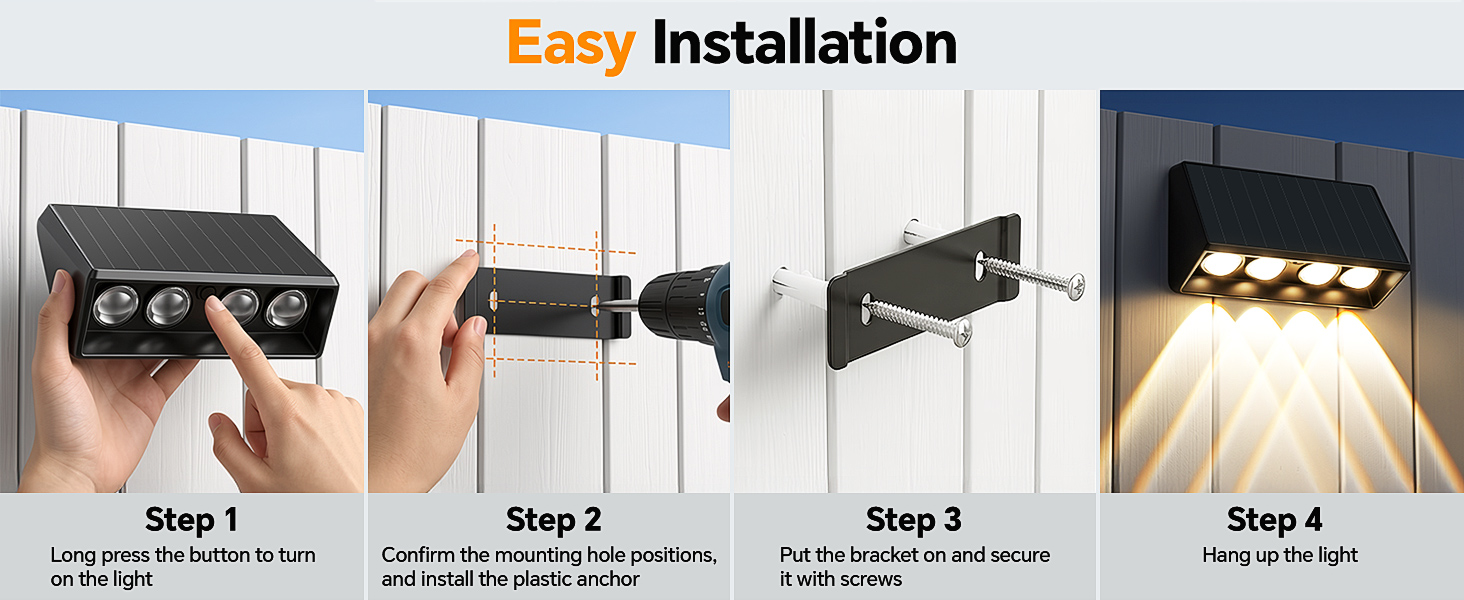 Easy Installation

Step 1
Long press the button to turn on the light

Step 2
Confirm the mounting hole positions, and install the plastic anchor

Step 3
Put the bracket on and secure it with screws

Step 4
Hang up the light