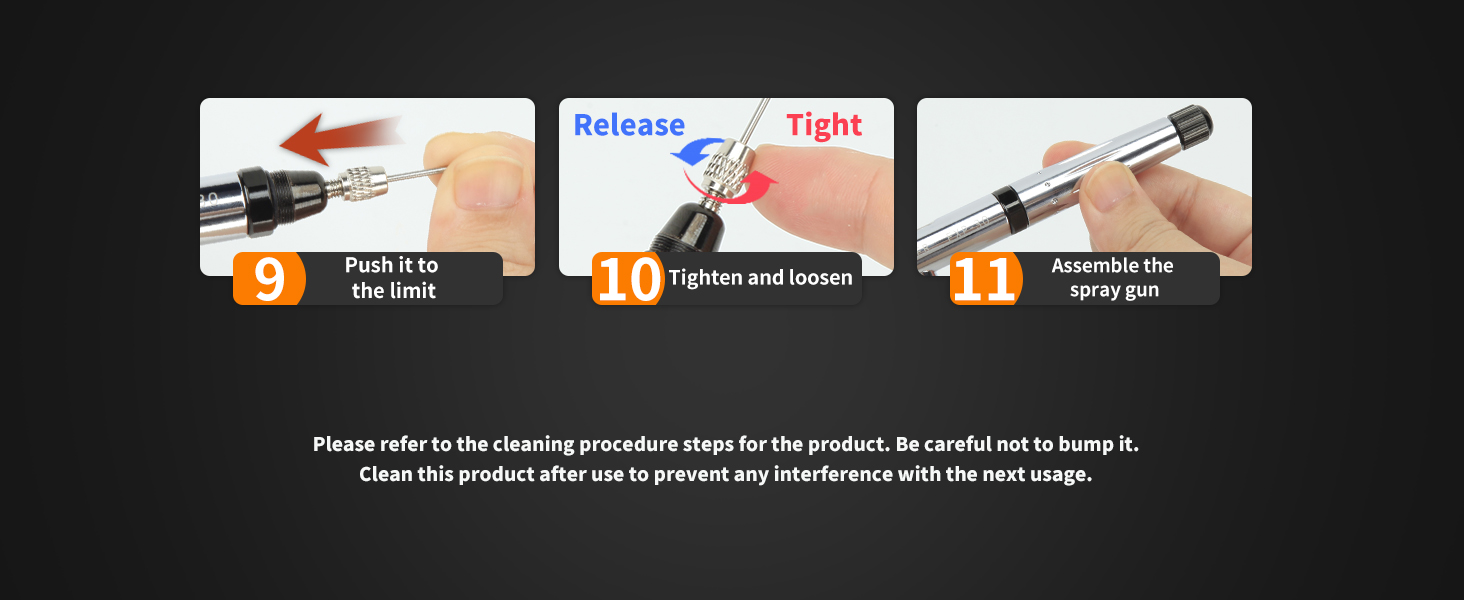 9 Push it to the limit

Release Tight

10 Tighten and loosen

11 Assemble the spray gun

Please refer to the cleaning procedure steps for the product. Be careful not to bump it.
Clean this product after use to prevent any interference with the next usage.