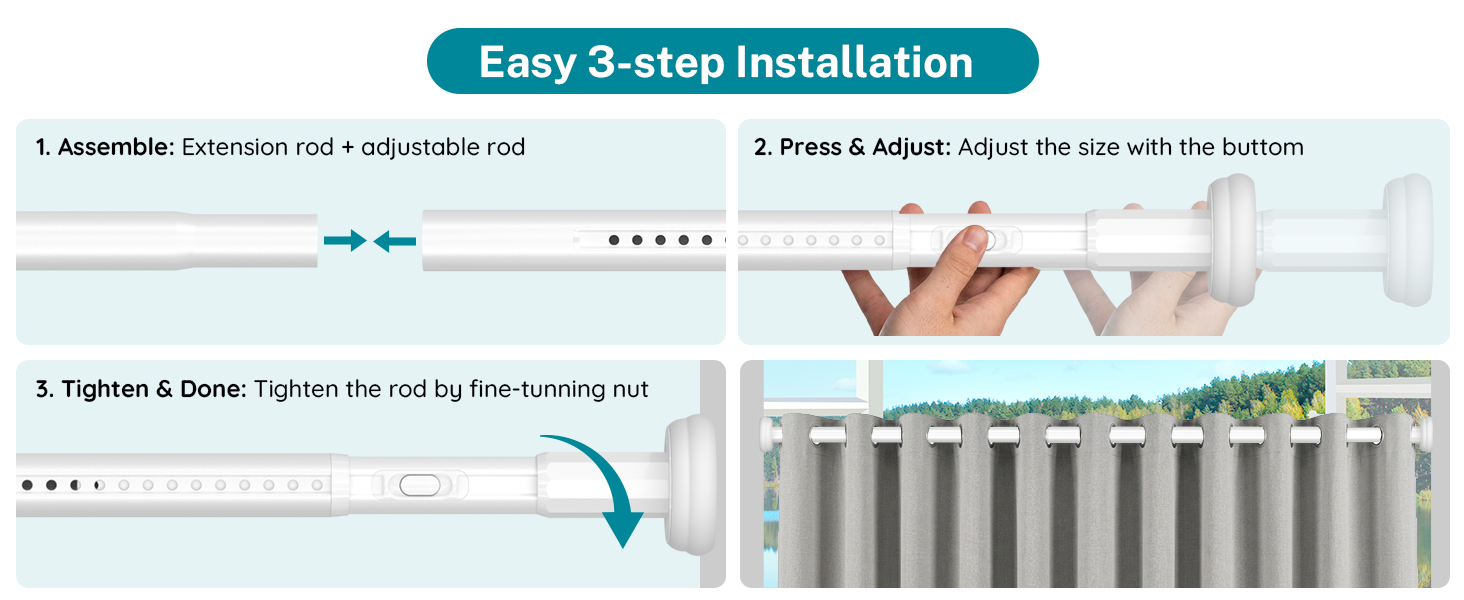 Easy 3-step Installation

1. Assemble: Extension rod + adjustable rod

2. Press & Adjust: Adjust the size with the buttom

3. Tighten & Done: Tighten the rod by fine-tunning nut