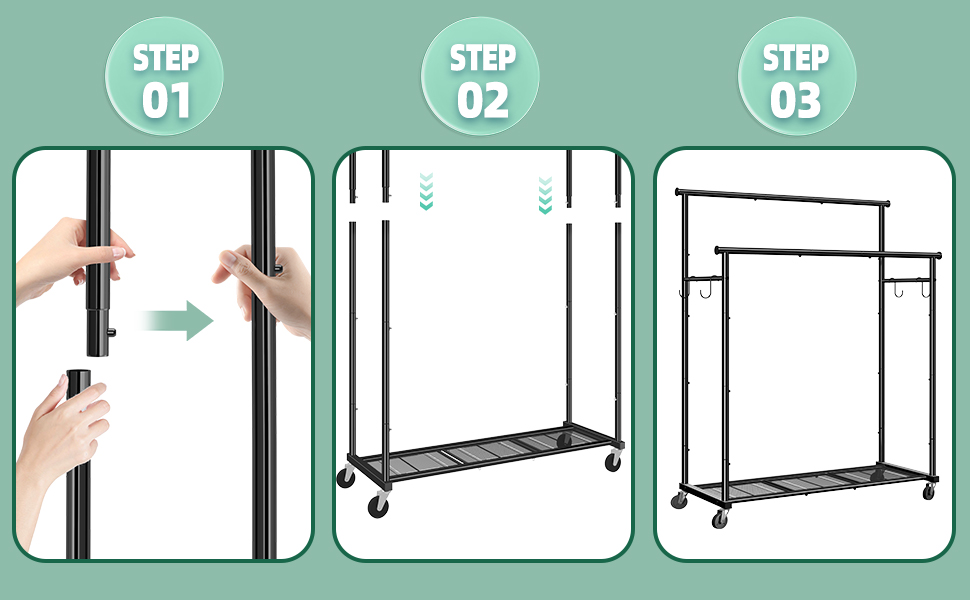 STEP 01

STEP 02

STEP 03