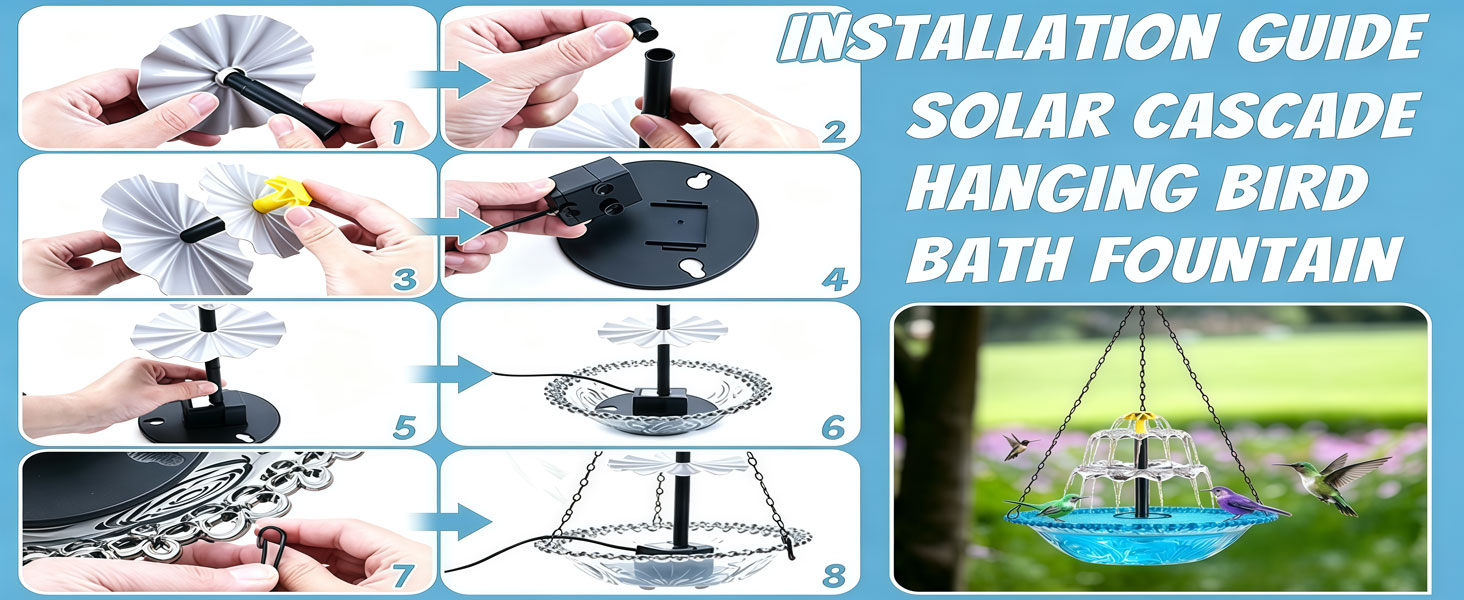 1

2

3

4

5

6

7

8

INSTALLATION GUIDE
SOLAR CASCADE
HANGING BIRD
BATH FOUNTAIN