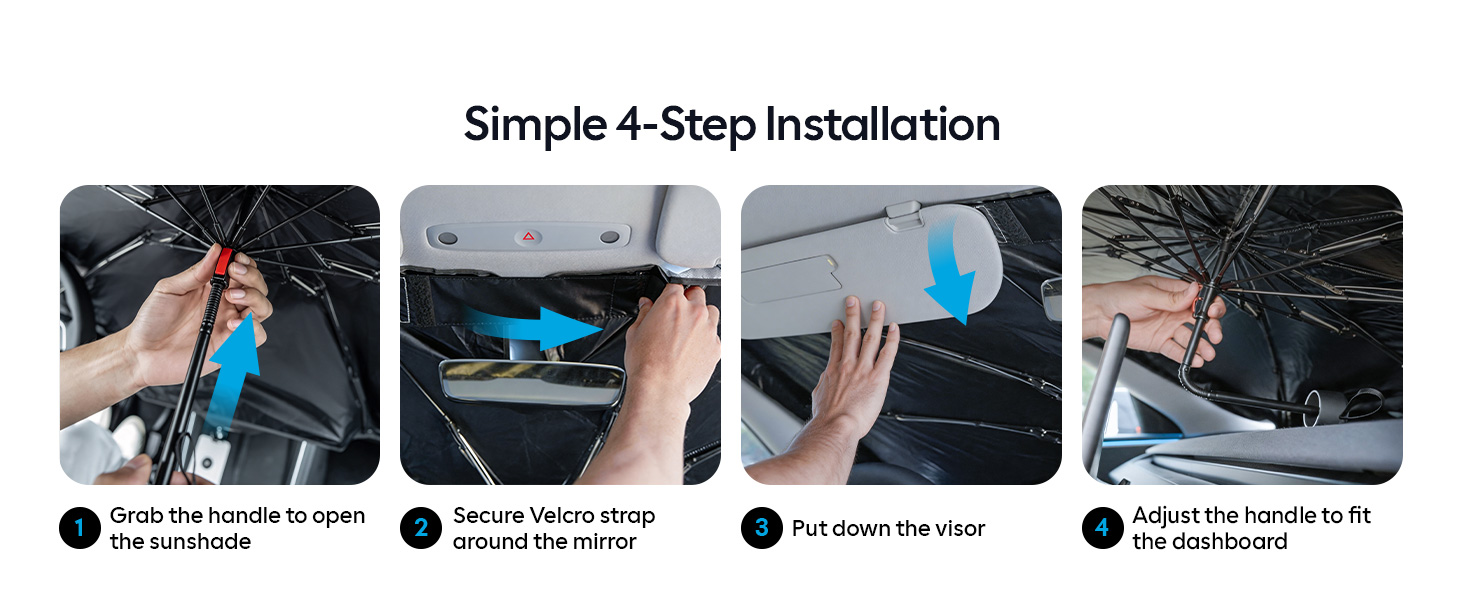 Simple 4-Step Installation

1 Grab the handle to open the sunshade

2 Secure Velcro strap around the mirror

3 Put down the visor

4 Adjust the handle to fit the dashboard