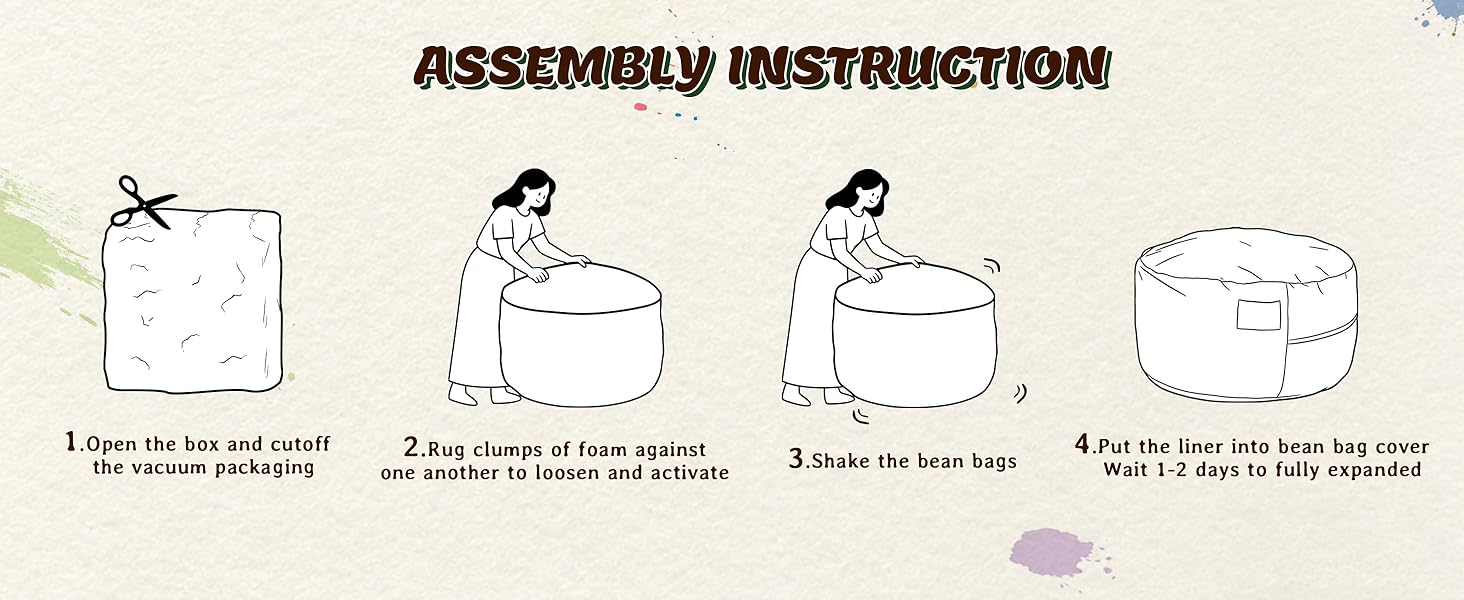 ASSEMBLY INSTRUCTION

1.Open the box and cutoff the vacuum packaging

2.Rug clumps of foam against one another to loosen and activate

3.Shake the bean bags

4.Put the liner into bean bag cover Wait 1-2 days to fully expanded