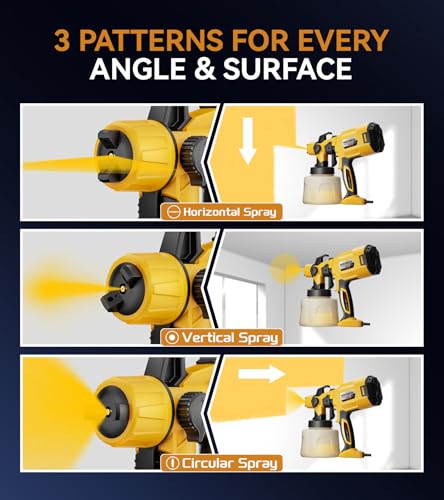 3 PATTERNS FOR EVERY ANGLE & SURFACE

Horizontal Spray

Vertical Spray

Circular Spray