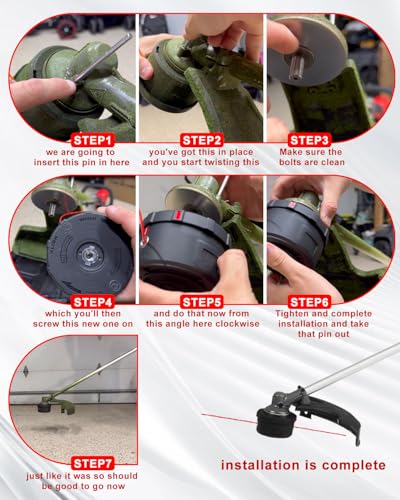 STEP1
we are going to insert this pin in here

STEP2
you've got this in place and you start twisting this

STEP3
Make sure the bolts are clean

STEP4
which you'll then screw this new one on

STEP5
and do that now from this angle here clockwise

STEP6
Tighten and complete installation and take that pin out

STEP7
just like it was so should be good to go now

installation is complete