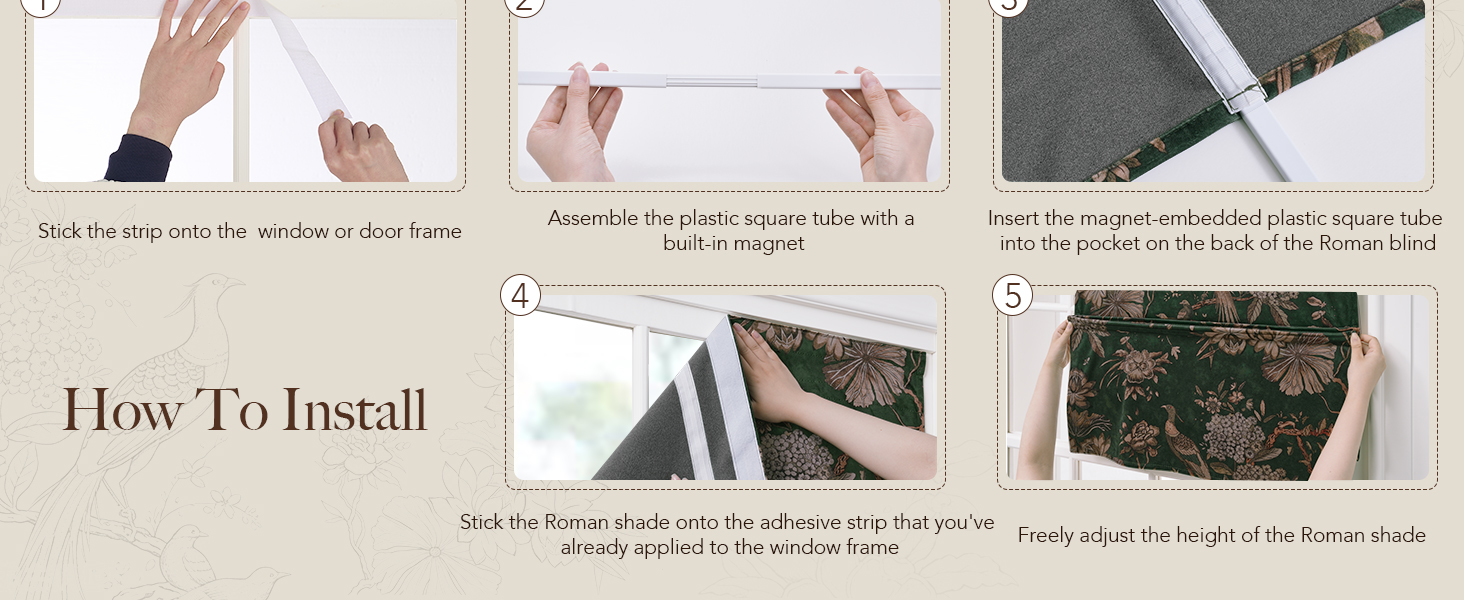 1

Stick the strip onto the  window or door frame

2

Assemble the plastic square tube with a built-in magnet

3

Insert the magnet-embedded plastic square tube into the pocket on the back of the Roman blind

How To Install

4

Stick the Roman shade onto the adhesive strip that you've already applied to the window frame

5

Freely adjust the height of the Roman shade