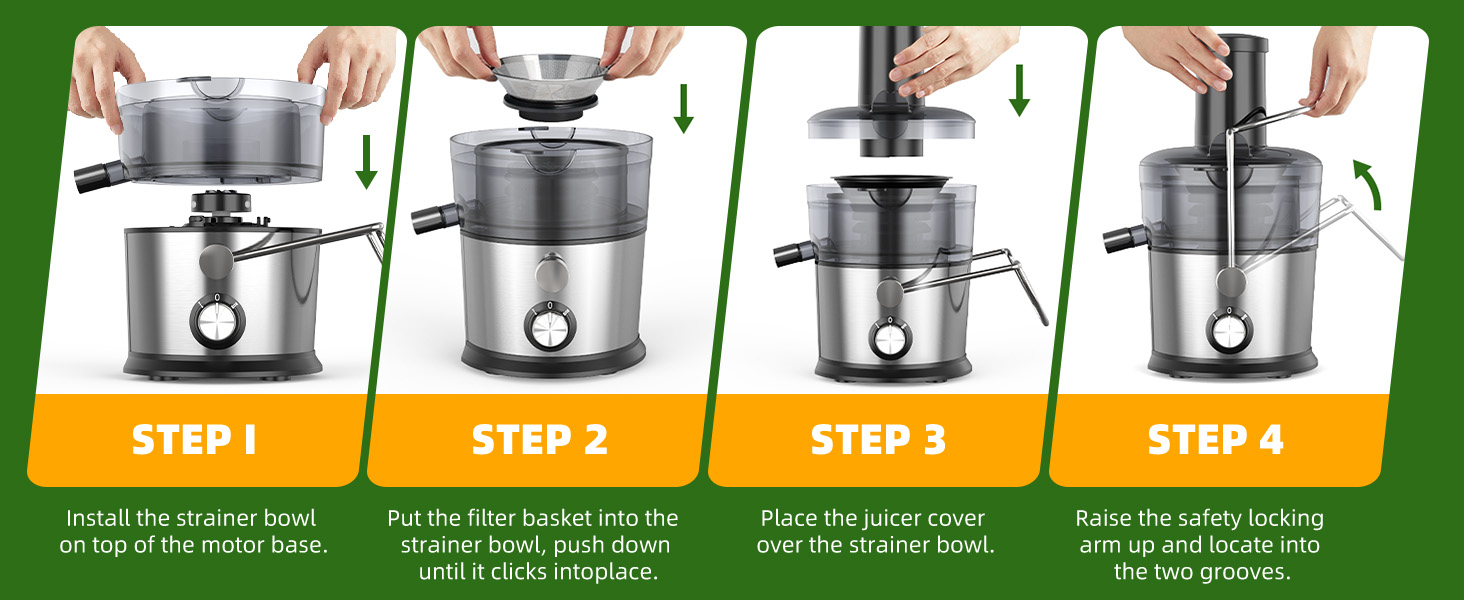 STEP 1

Install the strainer bowl on top of the motor base.

STEP 2

Put the filter basket into the strainer bowl, push down until it clicks intoplace.

STEP 3

Place the juicer cover over the strainer bowl.

STEP 4

Raise the safety locking arm up and locate into the two grooves.