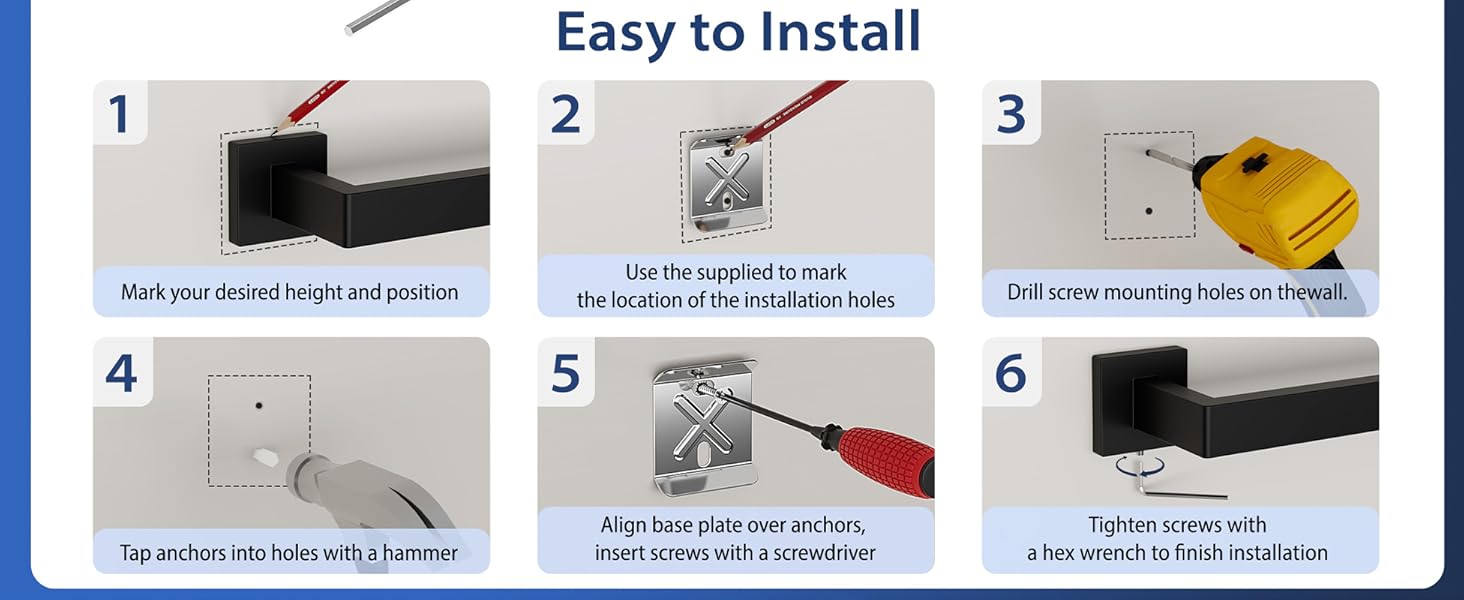 Easy to Install

1
Mark your desired height and position

2
Use the supplied to mark the location of the installation holes

3
Drill screw mounting holes on thewall.

4
Tap anchors into holes with a hammer

5
Align base plate over anchors, insert screws with a screwdriver

6
Tighten screws with a hex wrench to finish installation