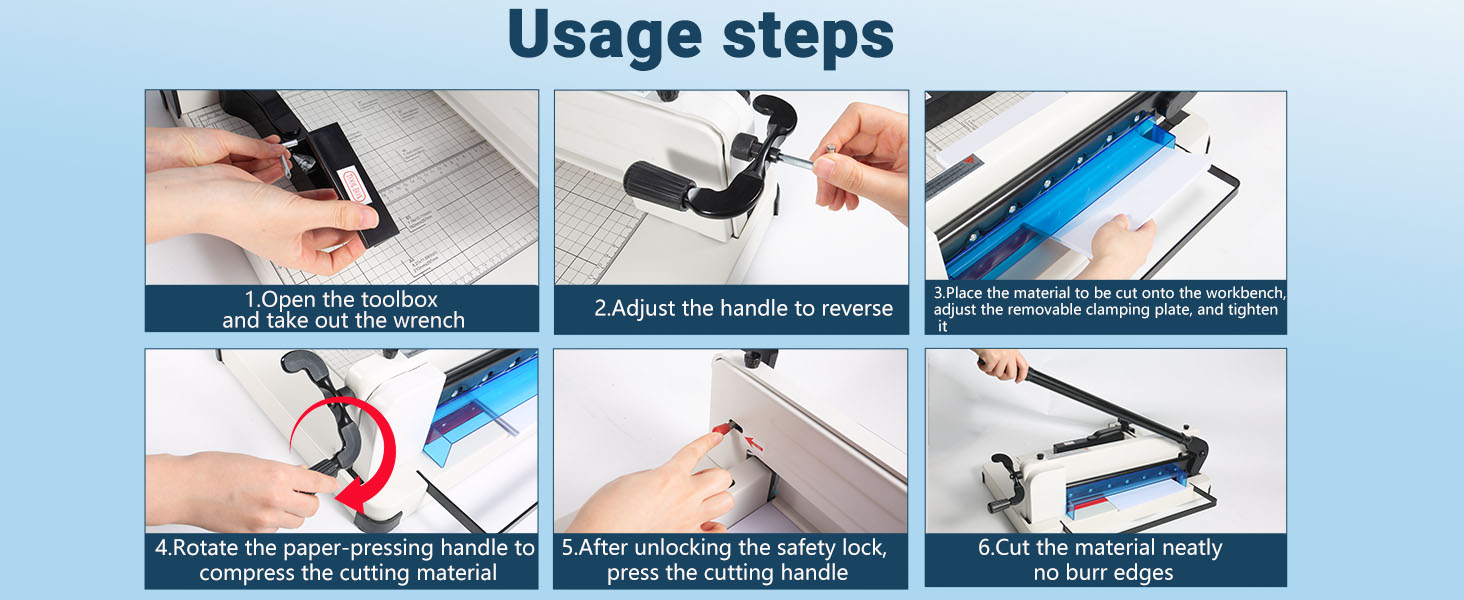 Usage steps

1.Open the toolbox and take out the wrench

2.Adjust the handle to reverse

3.Place the material to be cut onto the workbench, adjust the removable clamping plate, and tighten it

4.Rotate the paper-pressing handle to compress the cutting material

5.After unlocking the safety lock, press the cutting handle

6.Cut the material neatly no burr edges