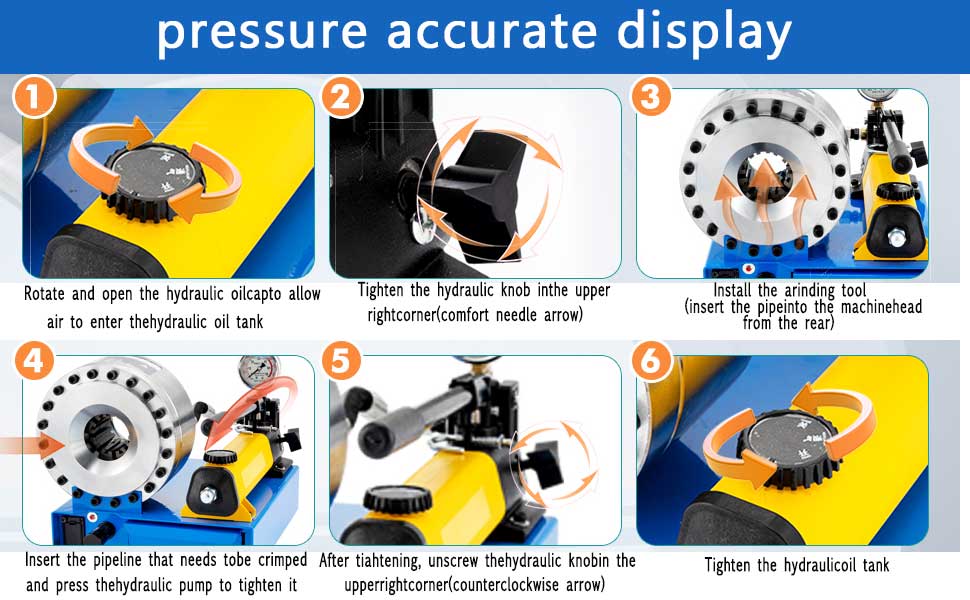 pressure accurate display

1

Rotate and open the hydraulic oilcapto allow air to enter thehydraulic oil tank

2

Tighten the hydraulic knob inthe upper rightcorner(comfort needle arrow)

3

Install the arinding tool (insert the pipeinto the machinehead from the rear)

4

Insert the pipeline that needs tobe crimped and press thehydraulic pump to tighten it

5

After tiahtening, unscrew thehydraulic knobin the upperrightcorner(counterclockwise arrow)

6

Tighten the hydraulicoil tank