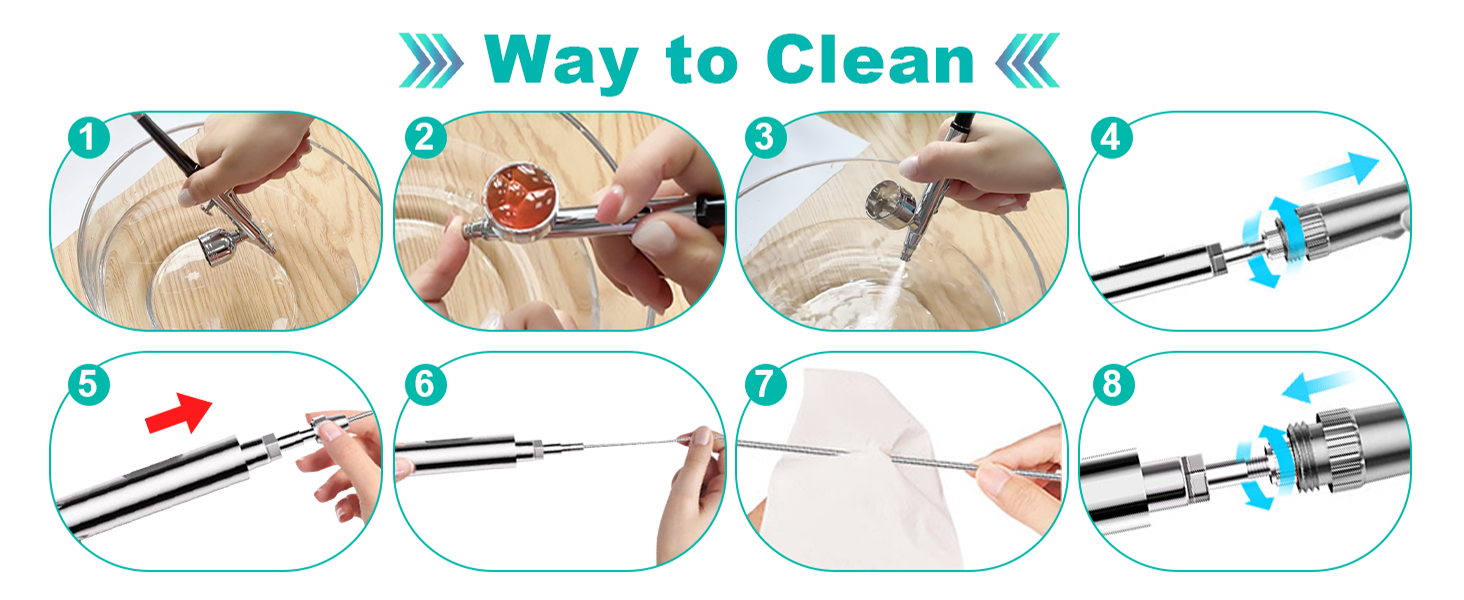 Way to Clean

1

2

3

4

5

6

7

8