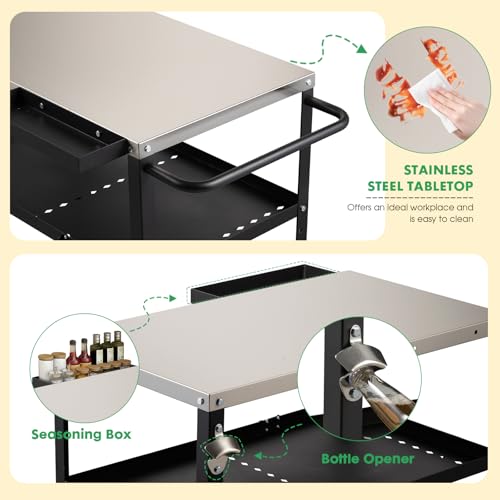 STAINLESS STEEL TABLETOP

Offers an ideal workplace and is easy to clean

Seasoning Box

Bottle Opener