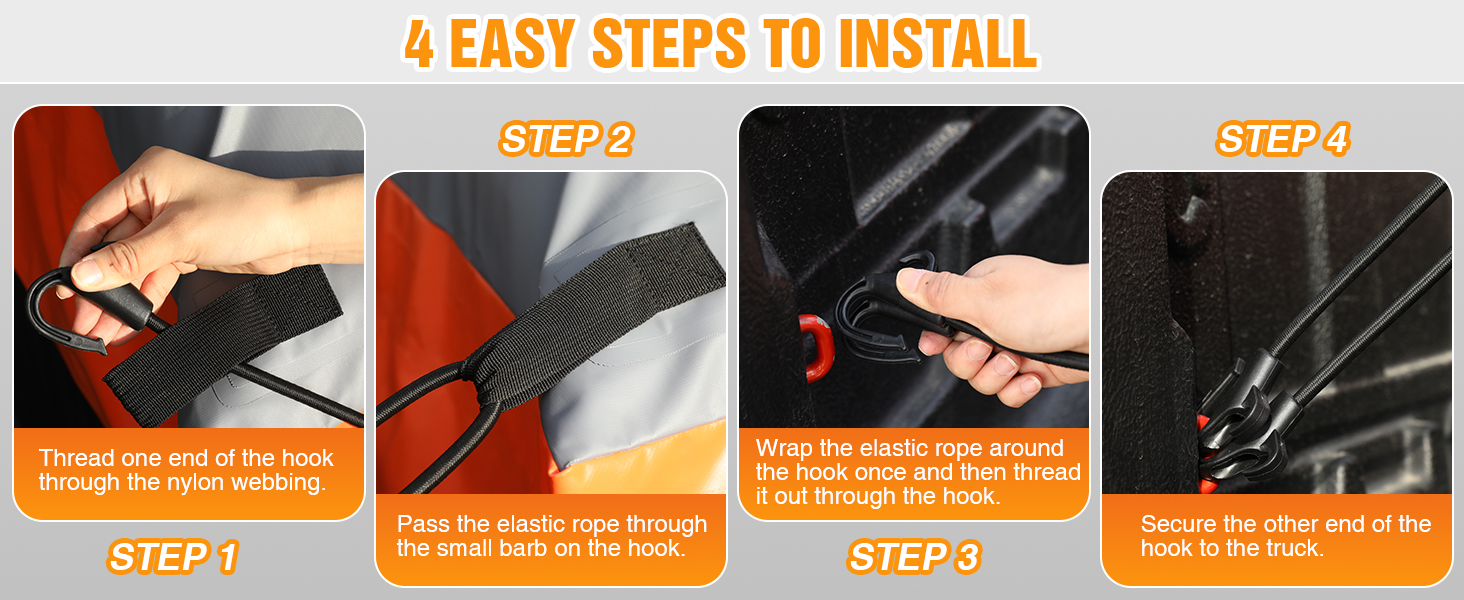 4 EASY STEPS TO INSTALL

Thread one end of the hook through the nylon webbing.

STEP 1

STEP 2

Pass the elastic rope through the small barb on the hook.

Wrap the elastic rope around the hook once and then thread it out through the hook.

STEP 3

STEP 4

Secure the other end of the hook to the truck.