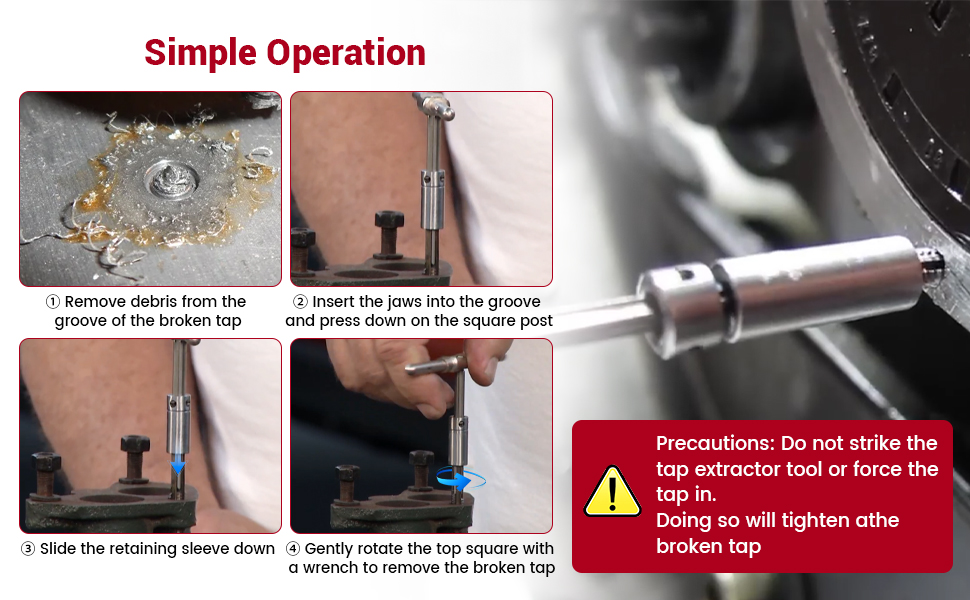 Simple Operation

① Remove debris from the groove of the broken tap

② Insert the jaws into the groove and press down on the square post

③ Slide the retaining sleeve down

④ Gently rotate the top square with a wrench to remove the broken tap

Precautions: Do not strike the tap extractor tool or force the tap in.
Doing so will tighten athe broken tap