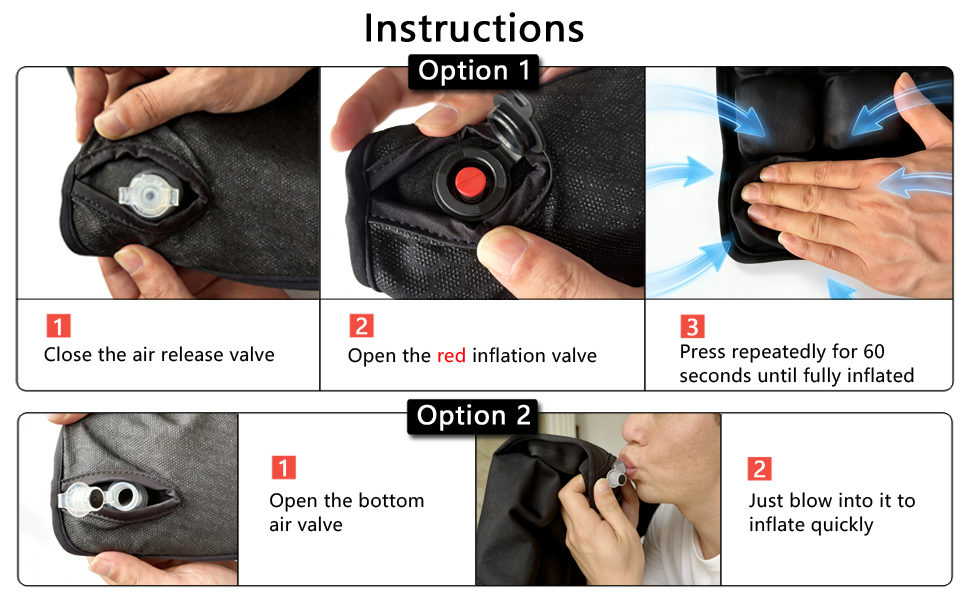 Instructions

Option 1

1
Close the air release valve

2
Open the red inflation valve

3
Press repeatedly for 60 seconds until fully inflated

Option 2

1
Open the bottom air valve

2
Just blow into it to inflate quickly