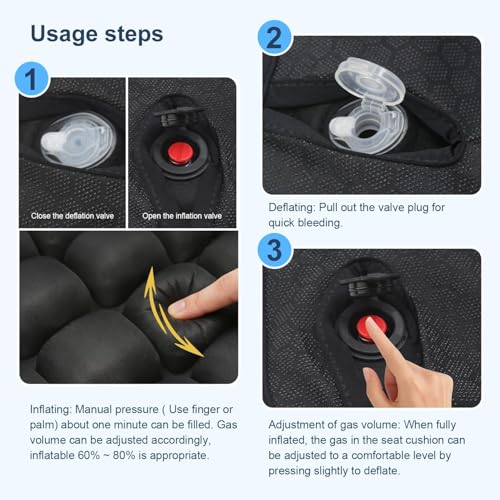 Usage steps

1

Close the deflation valve

Open the inflation valve

Inflating: Manual pressure ( Use finger or palm) about one minute can be filled. Gas volume can be adjusted accordingly, inflatable 60% ~ 80% is appropriate.

2

Deflating: Pull out the valve plug for quick bleeding.

3

Adjustment of gas volume: When fully inflated, the gas in the seat cushion can be adjusted to a comfortable level by pressing slightly to deflate.