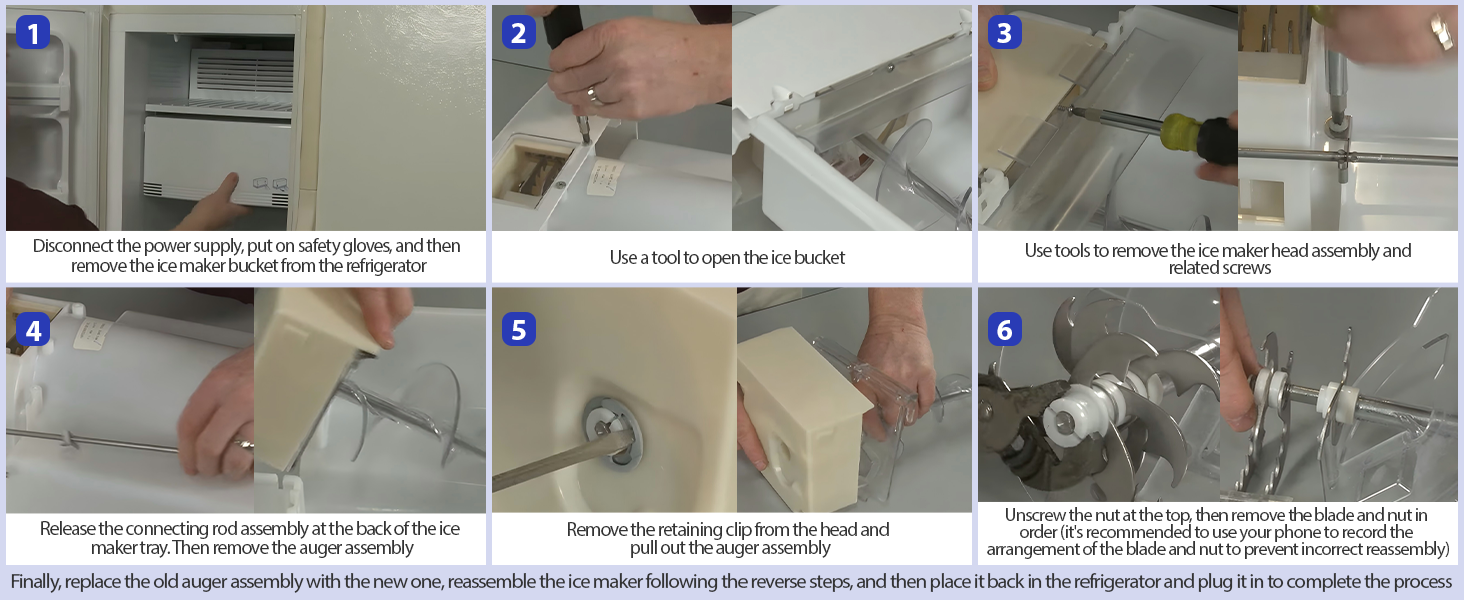 1

Disconnect the power supply, put on safety gloves, and then remove the ice maker bucket from the refrigerator

2

Use a tool to open the ice bucket

3

Use tools to remove the ice maker head assembly and related screws

4

Release the connecting rod assembly at the back of the ice maker tray. Then remove the auger assembly

5

Remove the retaining clip from the head and pull out the auger assembly

6

Unscrew the nut at the top, then remove the blade and nut in order (it's recommended to use your phone to record the arrangement of the blade and nut to prevent incorrect reassembly)

Finally, replace the old auger assembly with the new one, reassemble the ice maker following the reverse steps, and then place it back in the refrigerator and plug it in to complete the process