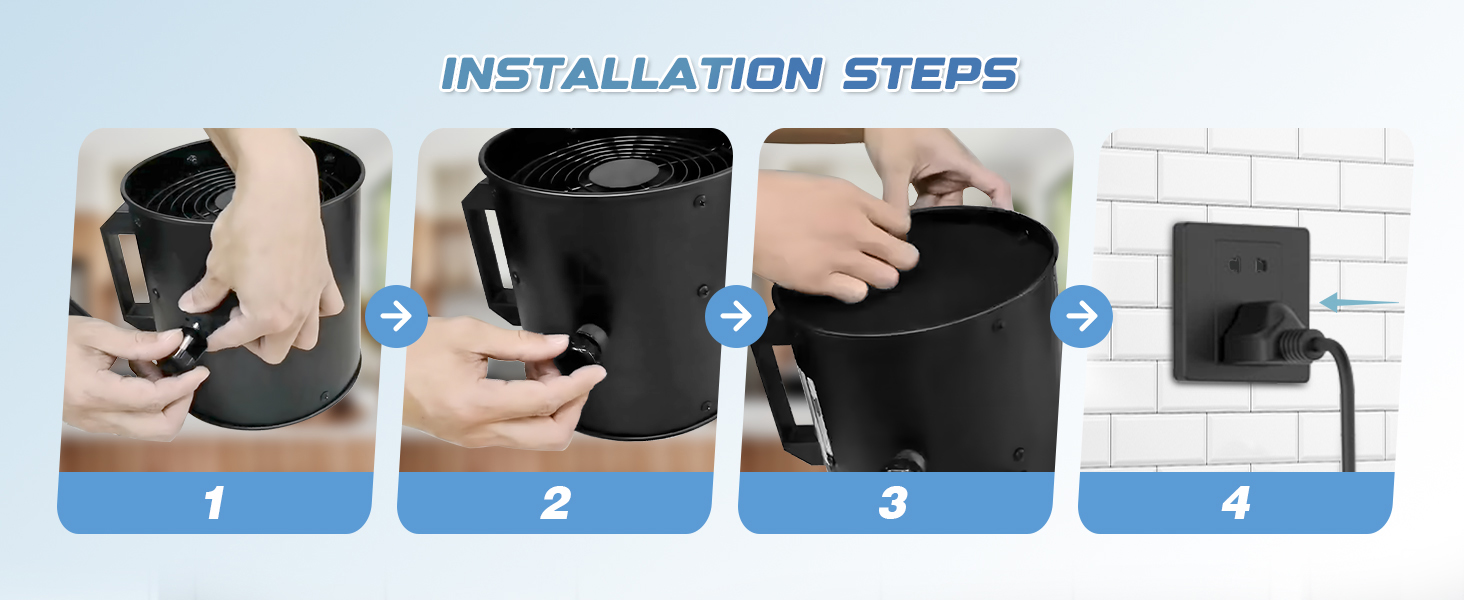 INSTALLATION STEPS

1

2

3

4