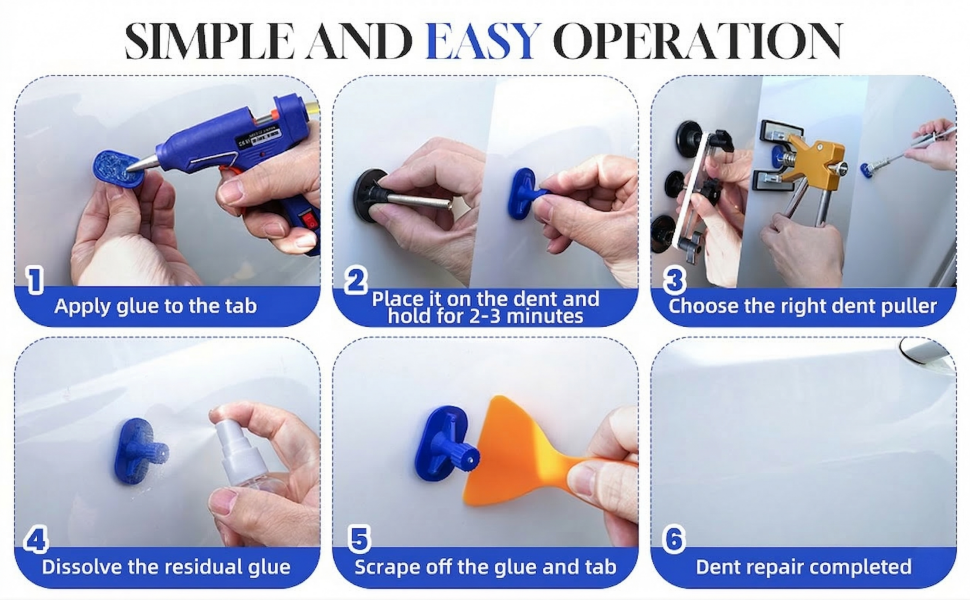 SIMPLE AND EASY OPERATION

1 Apply glue to the tab

2 Place it on the dent and hold for 2-3 minutes

3 Choose the right dent puller

4 Dissolve the residual glue

5 Scrape off the glue and tab

6 Dent repair completed