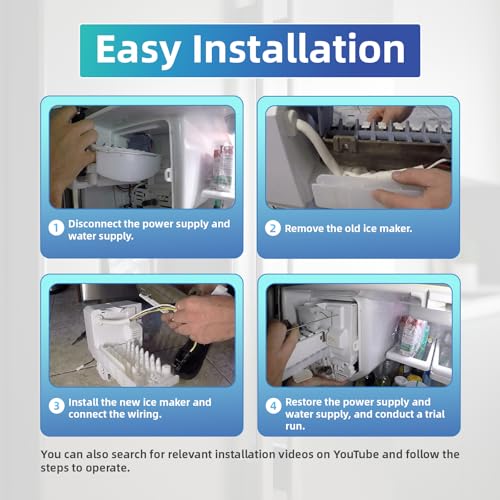 Easy Installation

1 Disconnect the power supply and water supply.

2 Remove the old ice maker.

3 Install the new ice maker and connect the wiring.

4 Restore the power supply and water supply, and conduct a trial run.

You can also search for relevant installation videos on YouTube and follow the steps to operate.