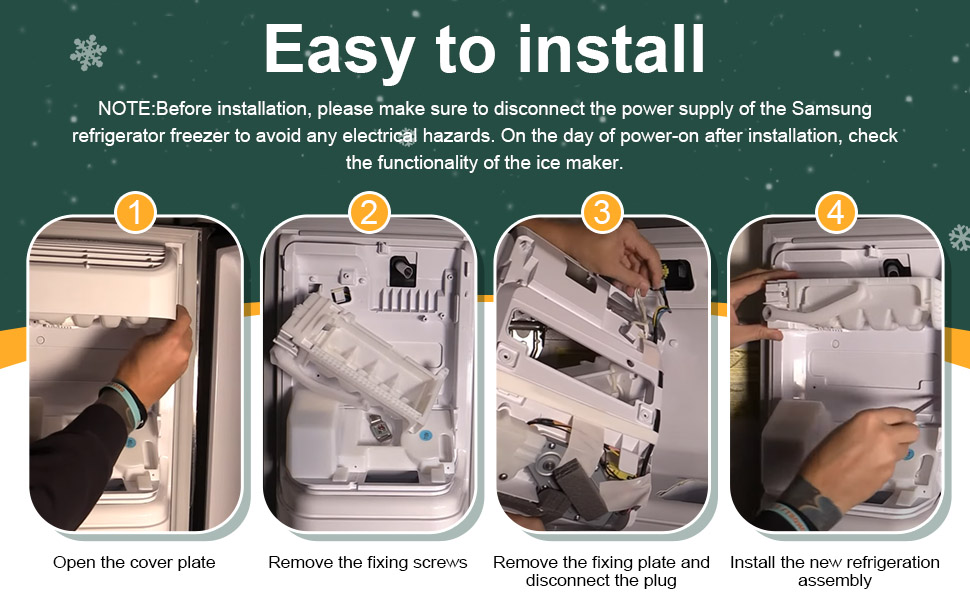 Easy to install

NOTE:Before installation, please make sure to disconnect the power supply of the Samsung refrigerator freezer to avoid any electrical hazards. On the day of power-on after installation, check the functionality of the ice maker.

1

2

3

4

Open the cover plate

Remove the fixing screws

Remove the fixing plate and disconnect the plug

Install the new refrigeration assembly