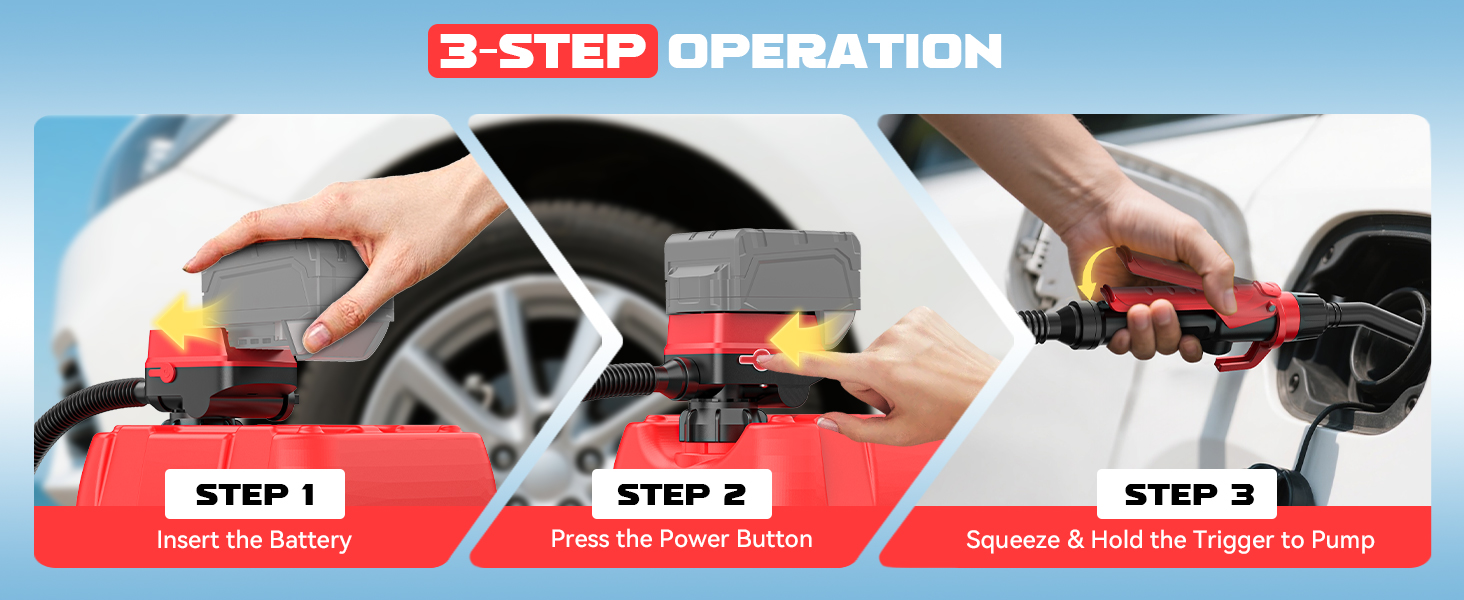 3-STEP OPERATION

STEP 1
Insert the Battery

STEP 2
Press the Power Button

STEP 3
Squeeze & Hold the Trigger to Pump