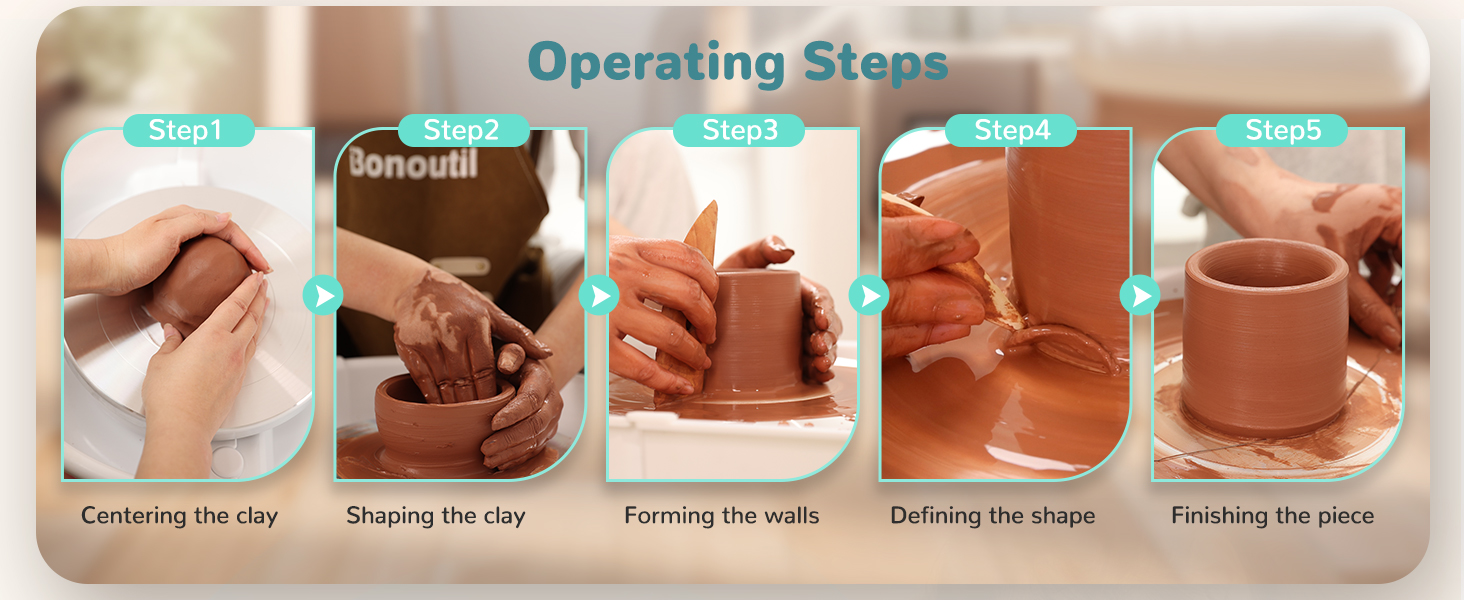 Operating Steps

Step1

Centering the clay

Step2

Bonoutil

Shaping the clay

Step3

Forming the walls

Step4

Defining the shape

Step5

Finishing the piece