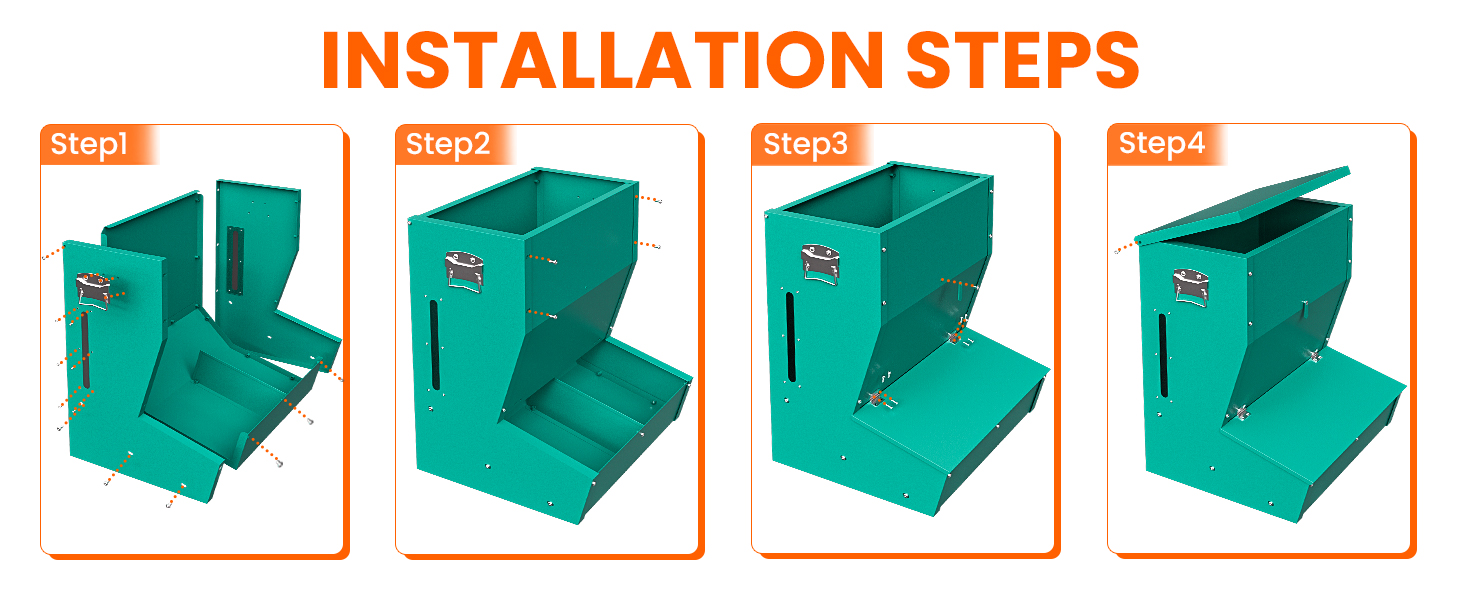 INSTALLATION STEPS

Step1

Step2

Step3

Step4