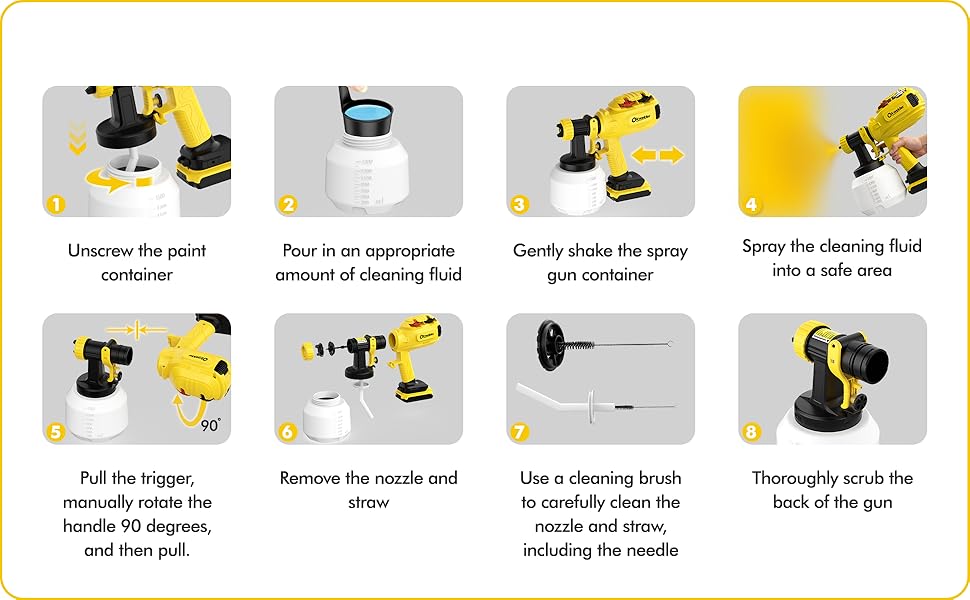 1
Unscrew the paint container

2
Pour in an appropriate amount of cleaning fluid

3
Gently shake the spray gun container

4
Spray the cleaning fluid into a safe area

5
90°
Pull the trigger, manually rotate the handle 90 degrees, and then pull.

6
Remove the nozzle and straw

7
Use a cleaning brush to carefully clean the nozzle and straw, including the needle

8
Thoroughly scrub the back of the gun