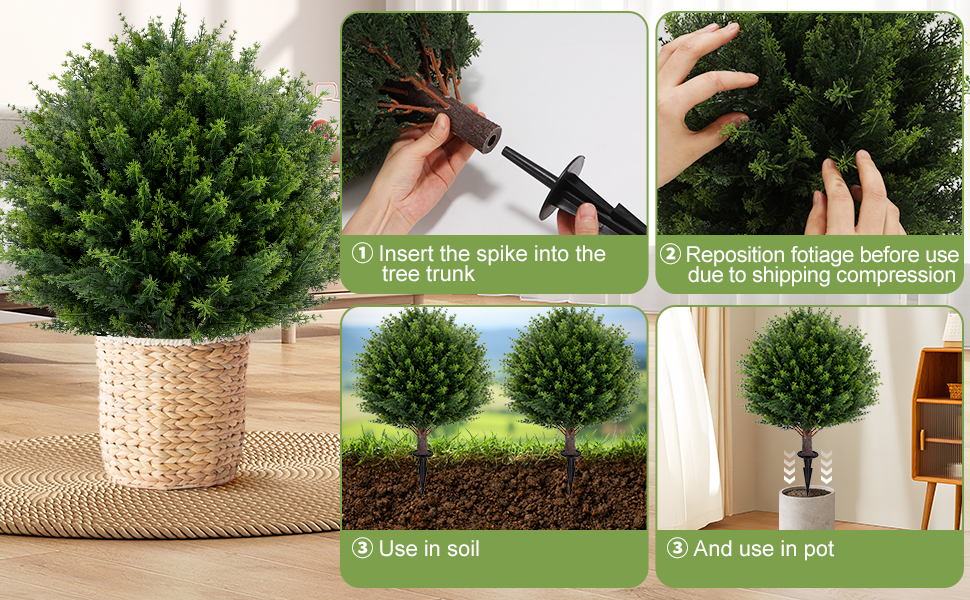 ① Insert the spike into the tree trunk

② Reposition fotiage before use due to shipping compression

③ Use in soil

③ And use in pot