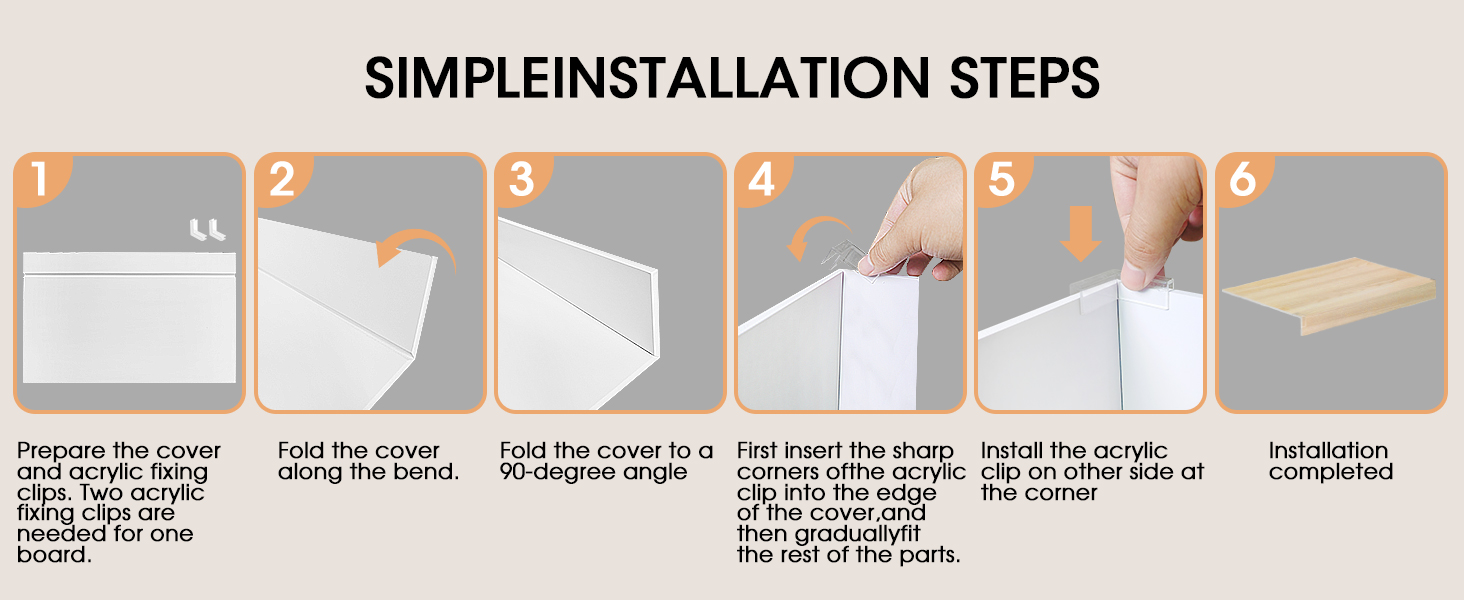 SIMPLEINSTALLATION STEPS

1

Prepare the cover and acrylic fixing clips. Two acrylic fixing clips are needed for one board.

2

Fold the cover along the bend.

3

Fold the cover to a 90-degree angle

4

First insert the sharp corners ofthe acrylic clip into the edge of the cover,and then graduallyfit the rest of the parts.

5

Install the acrylic clip on other side at the corner

6

Installation completed