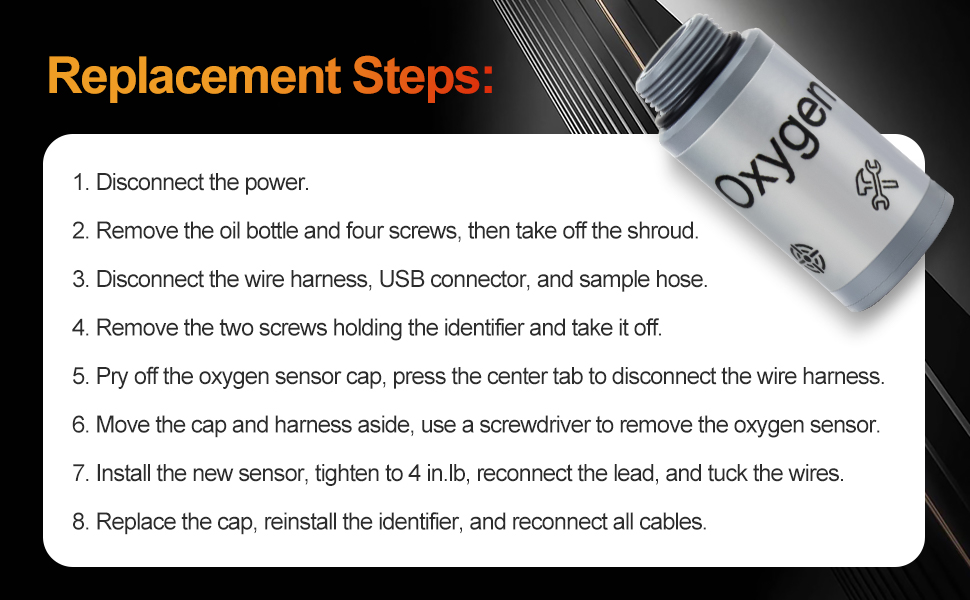 Replacement Steps:

Oxygen

1. Disconnect the power.

2. Remove the oil bottle and four screws, then take off the shroud.

3. Disconnect the wire harness, USB connector, and sample hose.

4. Remove the two screws holding the identifier and take it off.

5. Pry off the oxygen sensor cap, press the center tab to disconnect the wire harness.

6. Move the cap and harness aside, use a screwdriver to remove the oxygen sensor.

7. Install the new sensor, tighten to 4 in.lb, reconnect the lead, and tuck the wires.

8. Replace the cap, reinstall the identifier, and reconnect all cables.