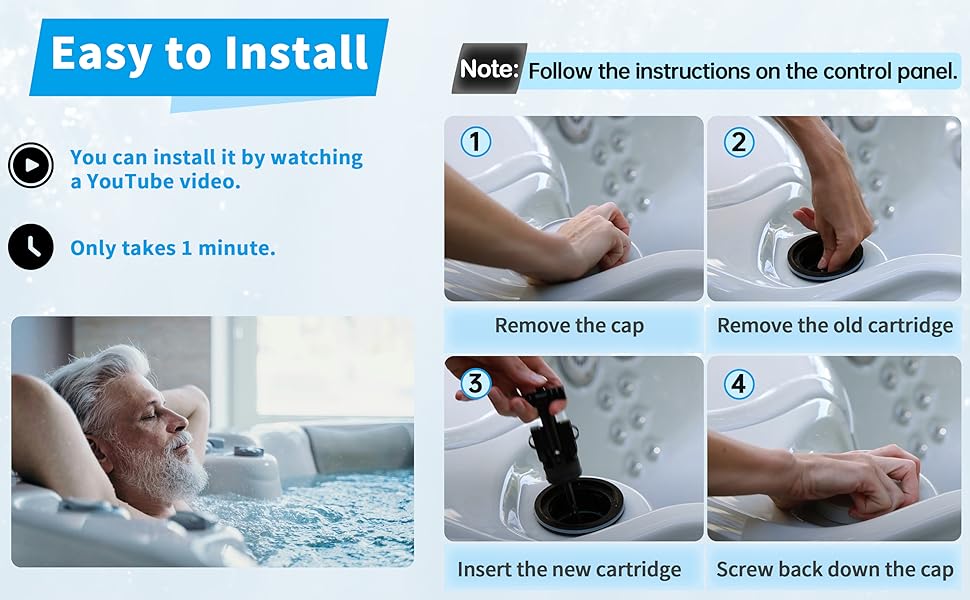 Easy to Install

You can install it by watching a YouTube video.

Only takes 1 minute.

Note: Follow the instructions on the control panel.

1

Remove the cap

2

Remove the old cartridge

3

Insert the new cartridge

4

Screw back down the cap