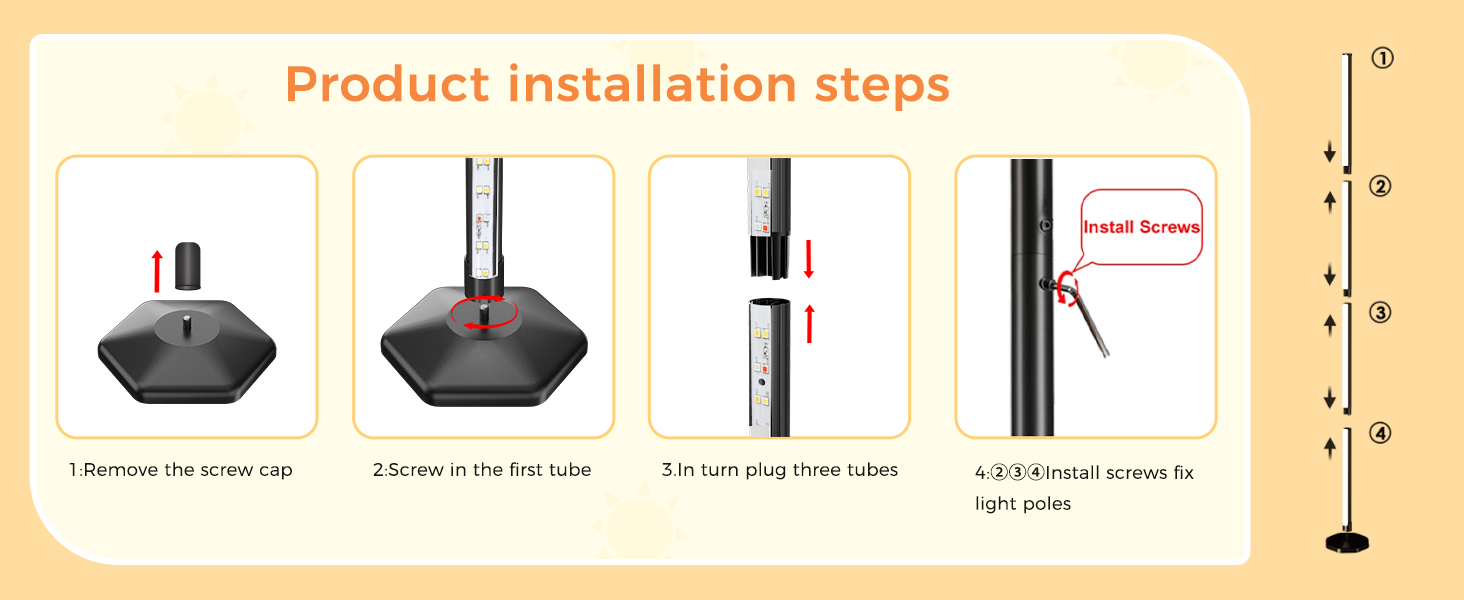 Product installation steps

1:Remove the screw cap

2:Screw in the first tube

3.In turn plug three tubes

Install Screws

4:②③④Install screws fix light poles

①

②

③

④