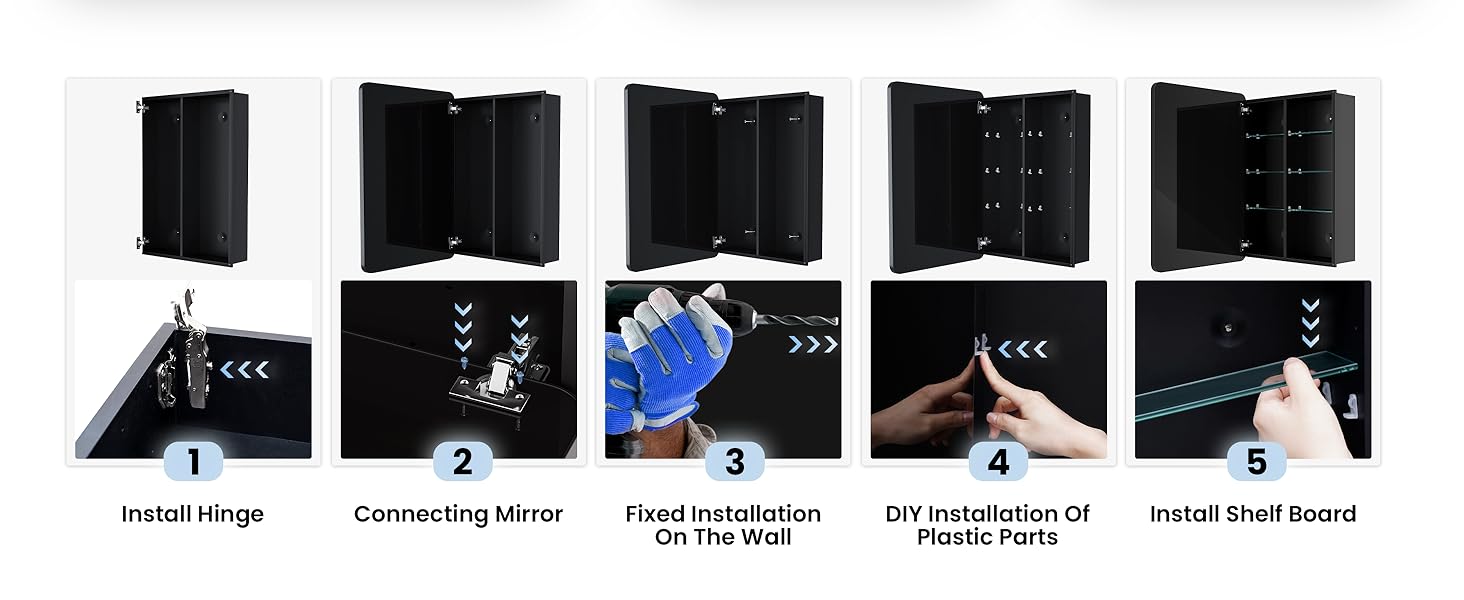 1

Install Hinge

2

Connecting Mirror

3

Fixed Installation On The Wall

4

DIY Installation Of Plastic Parts

5

Install Shelf Board