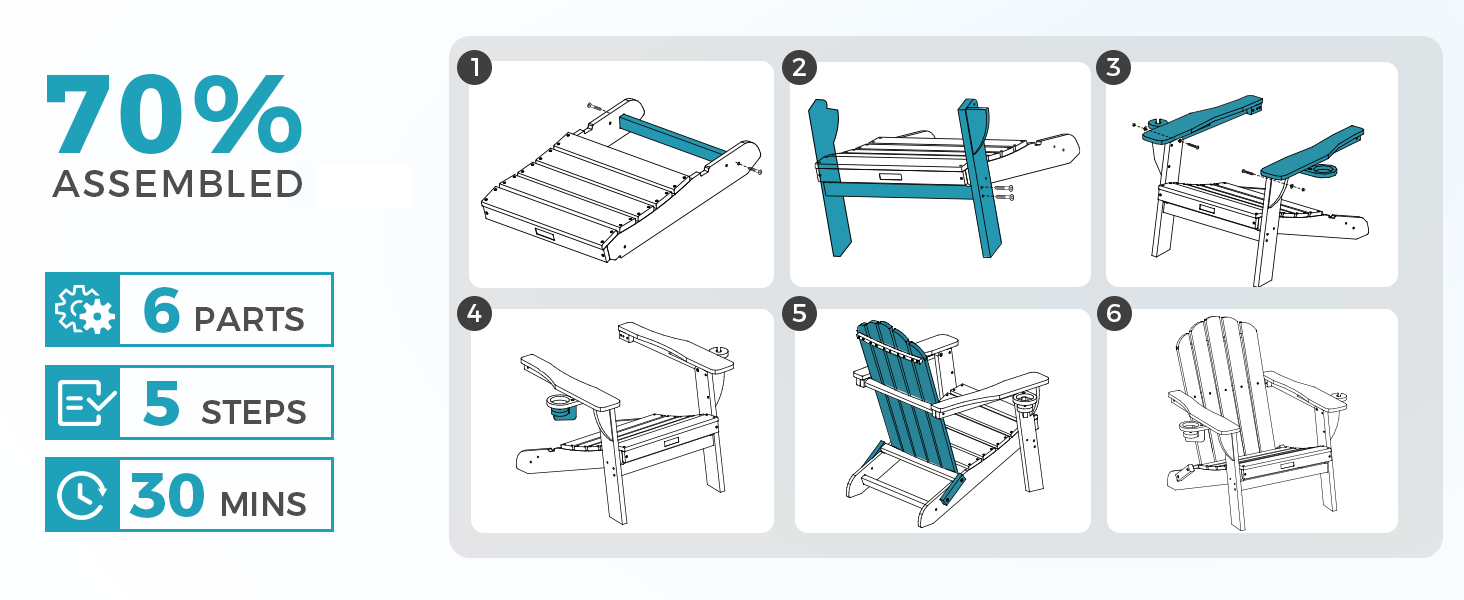 70%
ASSEMBLED

6 PARTS

5 STEPS

30 MINS

1

2

3

4

5

6