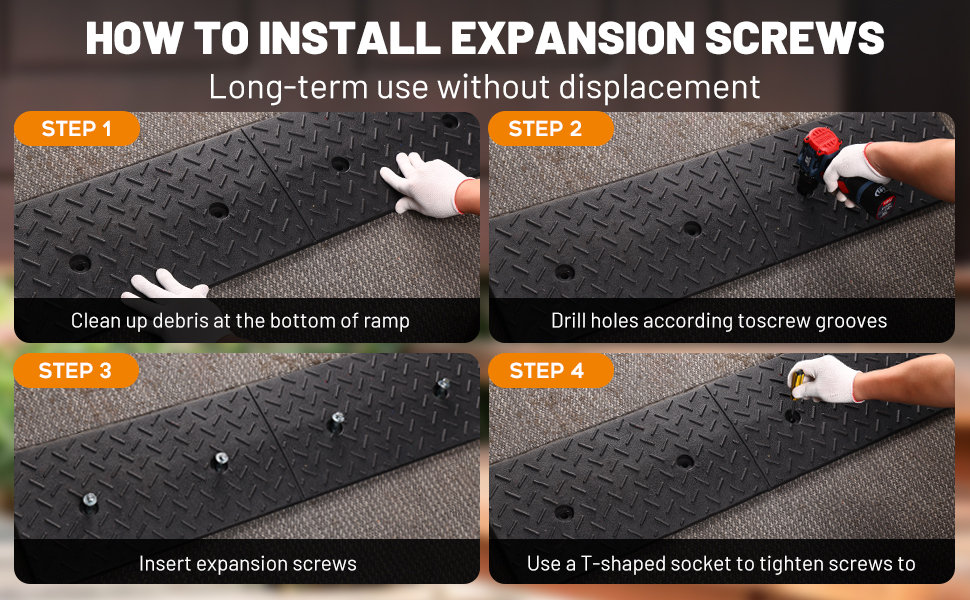 HOW TO INSTALL EXPANSION SCREWS

Long-term use without displacement

STEP 1

Clean up debris at the bottom of ramp

STEP 2

Drill holes according toscrew grooves

STEP 3

Insert expansion screws

STEP 4

Use a T-shaped socket to tighten screws to