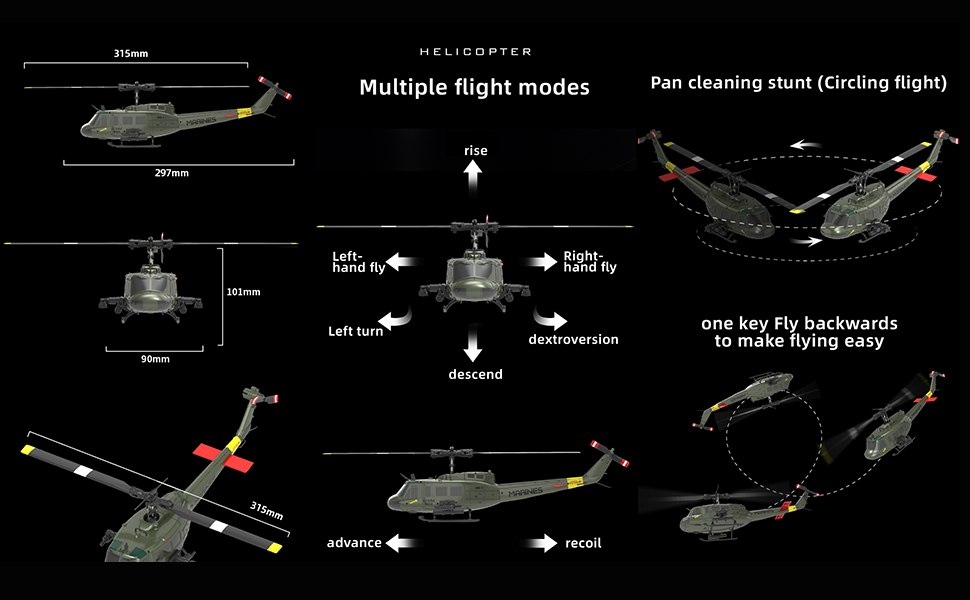 315mm

MARINES

297mm

101mm

90mm

315mm

HELICOPTER

Multiple flight modes

rise

Left-hand fly

Right-hand fly

Left turn

dextroversion

descend

MARINES

advance

recoil

Pan cleaning stunt (Circling flight)

one key Fly backwards to make flying easy