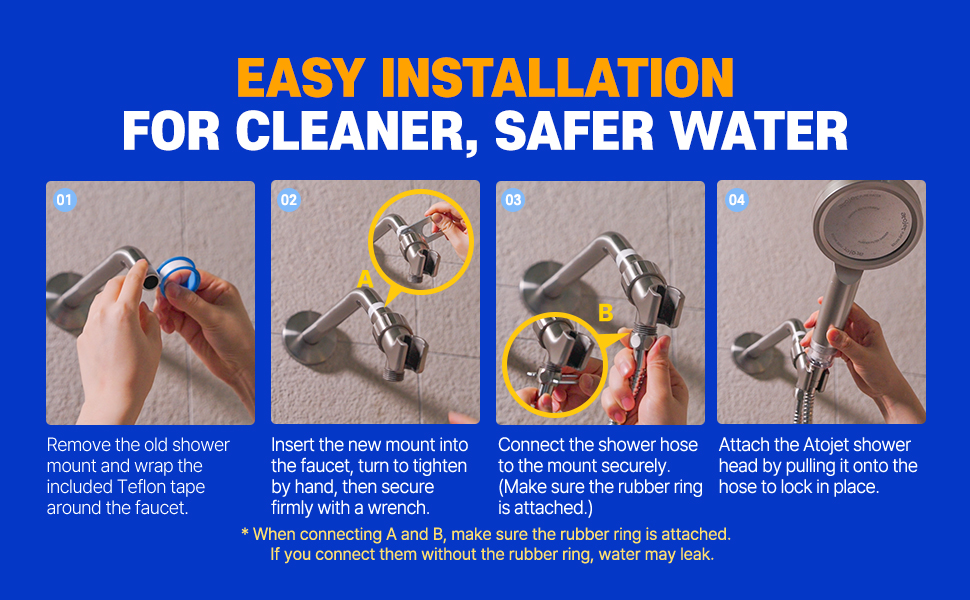 EASY INSTALLATION
FOR CLEANER, SAFER WATER

01

Remove the old shower mount and wrap the included Teflon tape around the faucet.

02

A

Insert the new mount into the faucet, turn to tighten by hand, then secure firmly with a wrench.

03

B

Connect the shower hose to the mount securely. (Make sure the rubber ring is attached.)

04

Attach the Atojet shower head by pulling it onto the hose to lock in place.

* When connecting A and B, make sure the rubber ring is attached. If you connect them without the rubber ring, water may leak.