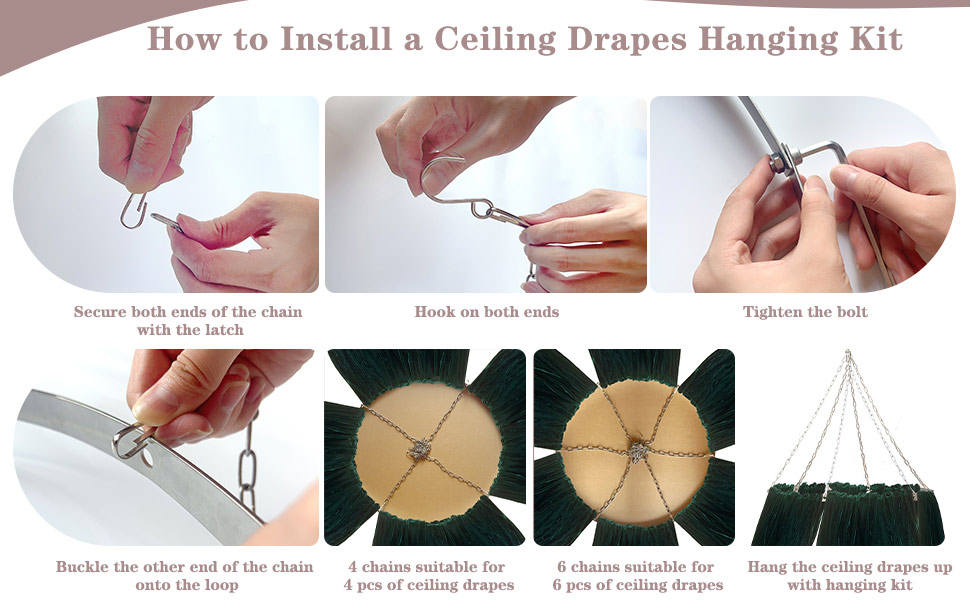 How to Install a Ceiling Drapes Hanging Kit

Secure both ends of the chain with the latch

Hook on both ends

Tighten the bolt

Buckle the other end of the chain onto the loop

4 chains suitable for 4 pcs of ceiling drapes

6 chains suitable for 6 pcs of ceiling drapes

Hang the ceiling drapes up with hanging kit