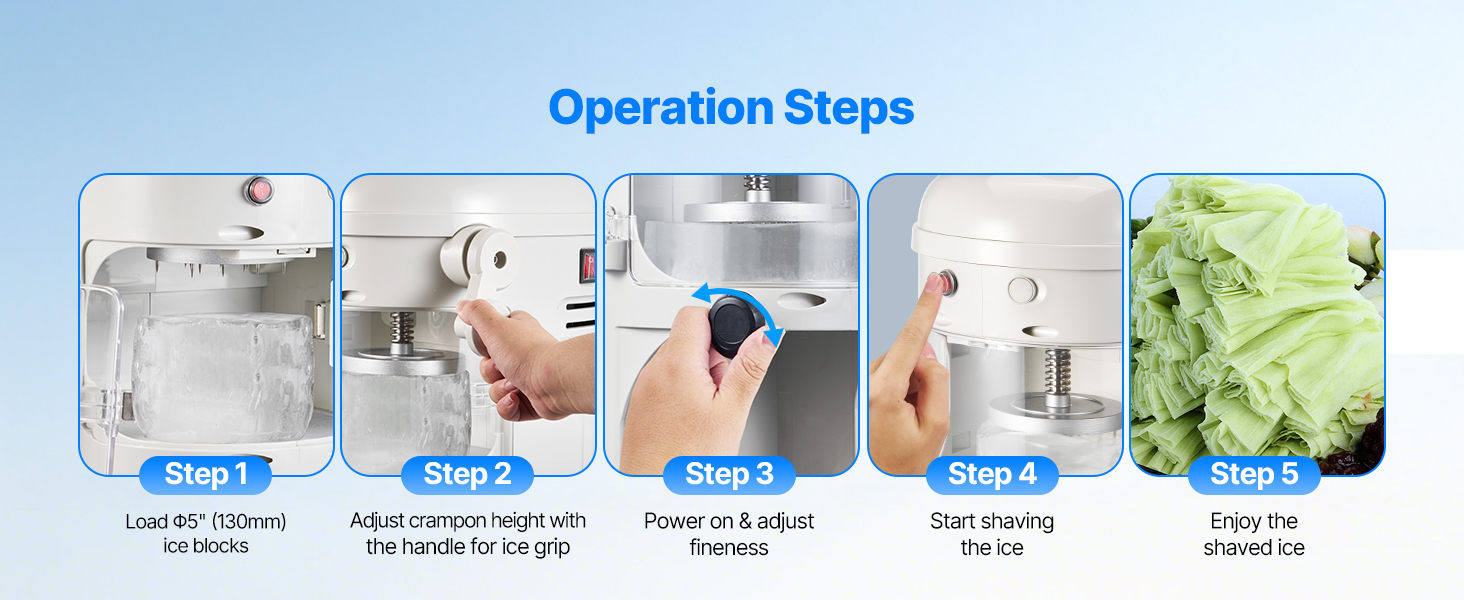 Operation Steps

Step 1
Load Φ5" (130mm) ice blocks

Step 2
Adjust crampon height with the handle for ice grip

Step 3
Power on & adjust fineness

Step 4
Start shaving the ice

Step 5
Enjoy the shaved ice