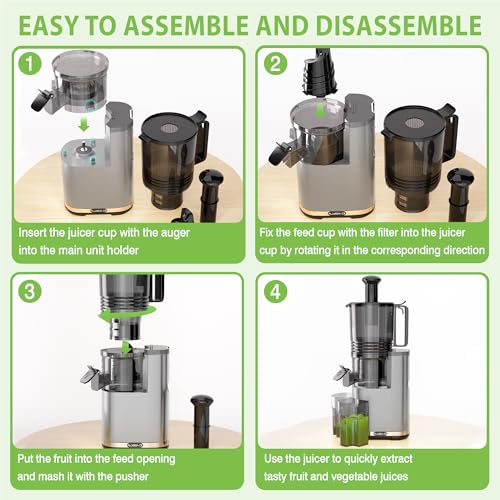 EASY TO ASSEMBLE AND DISASSEMBLE

1

Insert the juicer cup with the auger into the main unit holder

2

Fix the feed cup with the filter into the juicer cup by rotating it in the corresponding direction

3

Put the fruit into the feed opening and mash it with the pusher

4

Use the juicer to quickly extract tasty fruit and vegetable juices