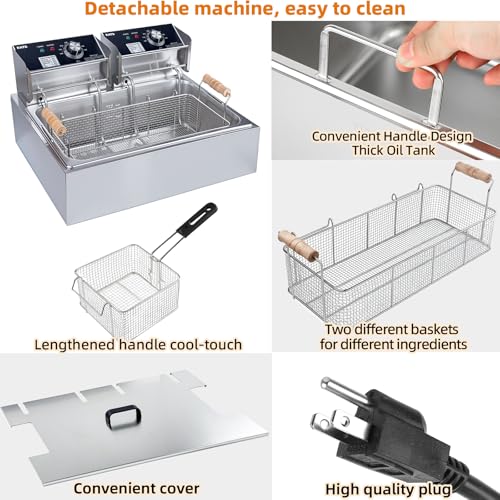 Detachable machine, easy to clean

Convenient Handle Design
Thick Oil Tank

Lengthened handle cool-touch

Two different baskets
for different ingredients

Convenient cover

High quality plug